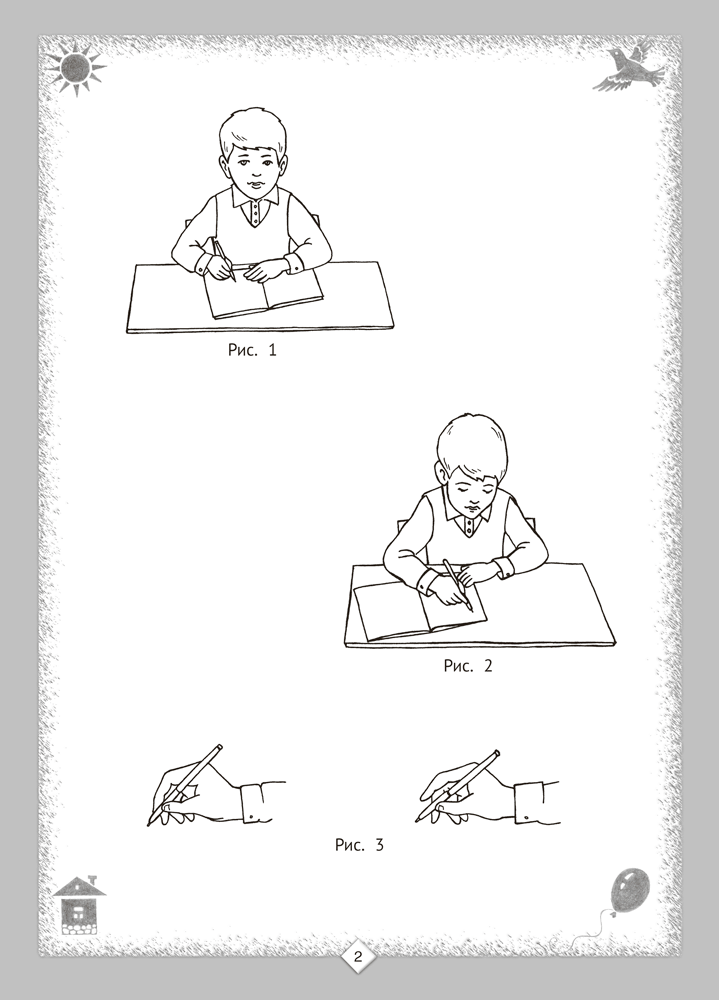 Рис. 1

Рис. 2

Рис. 3

2