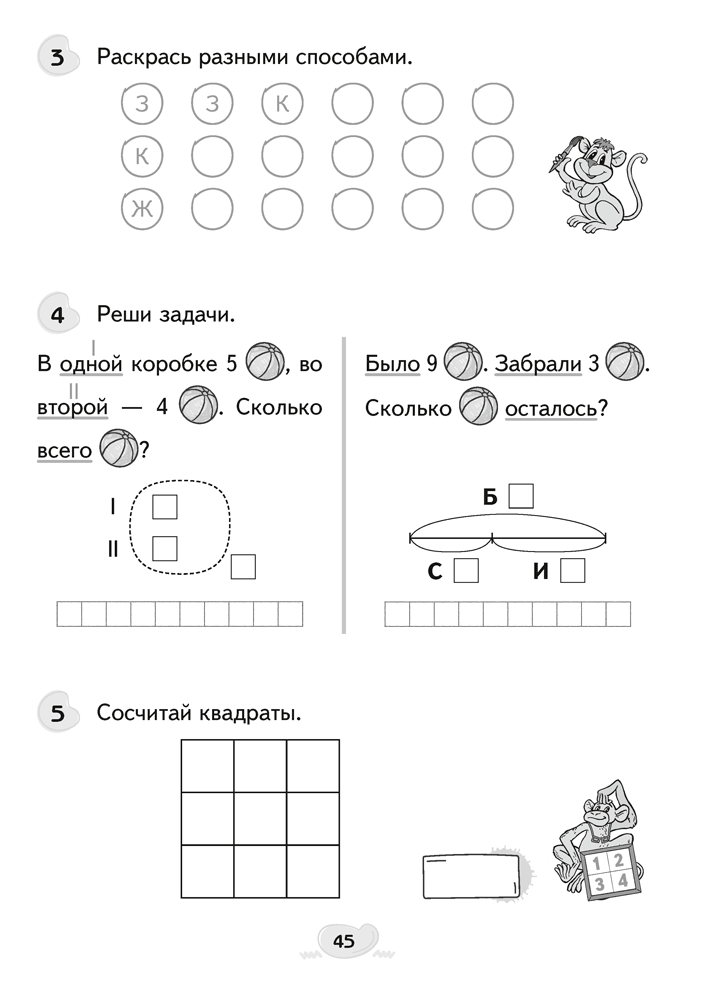 3 Раскрась разными способами.

З З К
К
Ж

4 Реши задачи.

В одной коробке 5, во второй — 4. Сколько всего?

I
II

I
II

Было 9. Забрали 3. Сколько осталось?

Б
С И

5 Сосчитай квадраты.

1 2
3 4

45