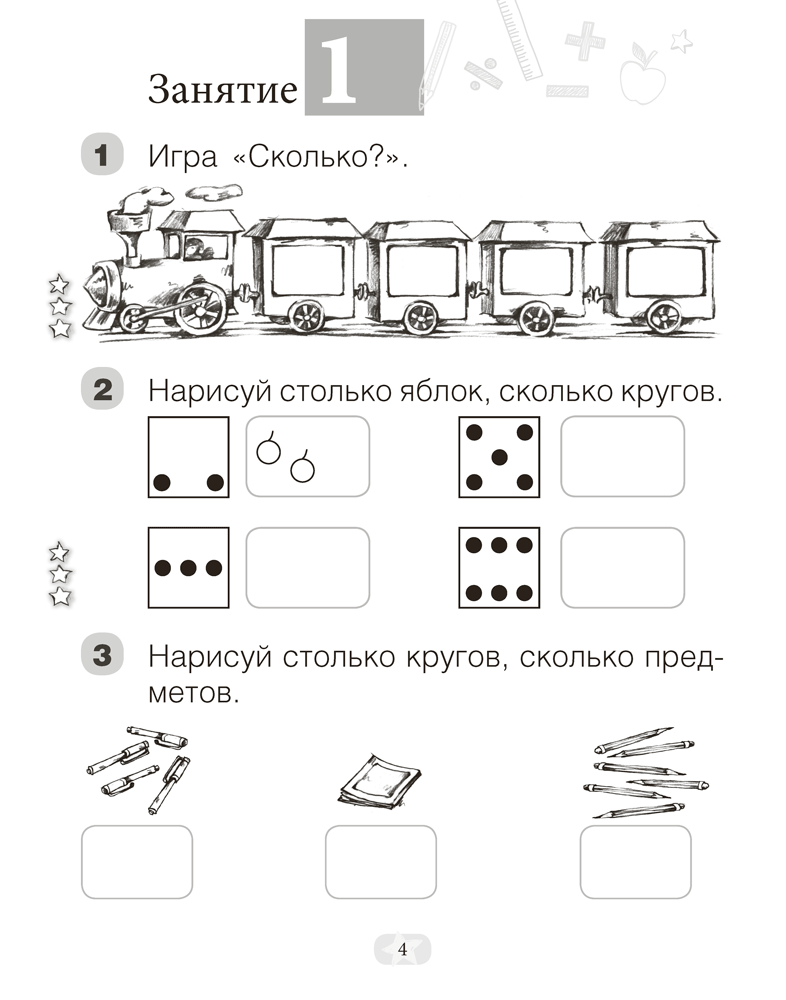 Занятие 1

1 Игра «Сколько?».

2 Нарисуй столько яблок, сколько кругов.

3 Нарисуй столько кругов, сколько предметов.

4