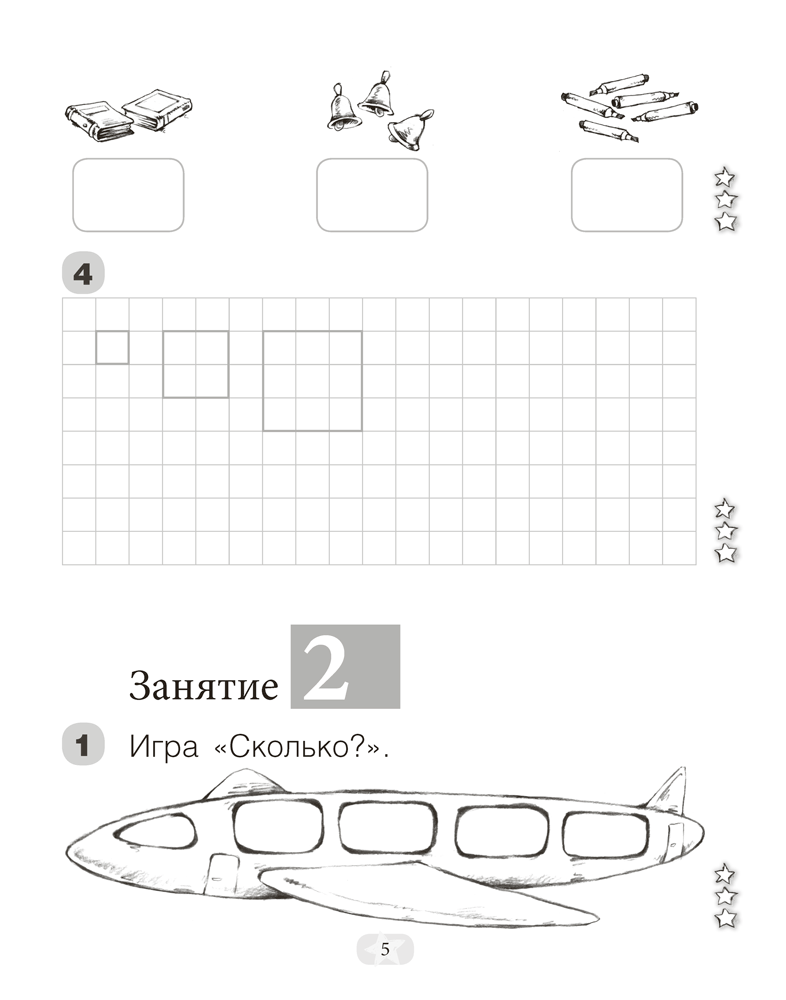 4

Занятие 2

1 Игра «Сколько?».

5