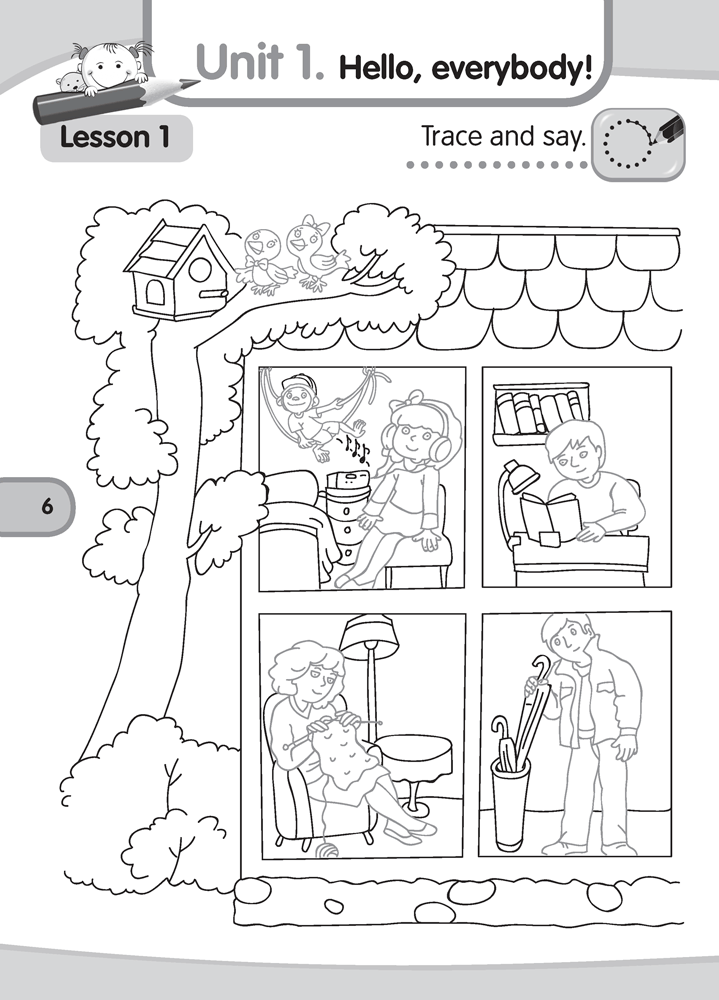 Unit 1. Hello, everybody!

Lesson 1

Trace and say.

6