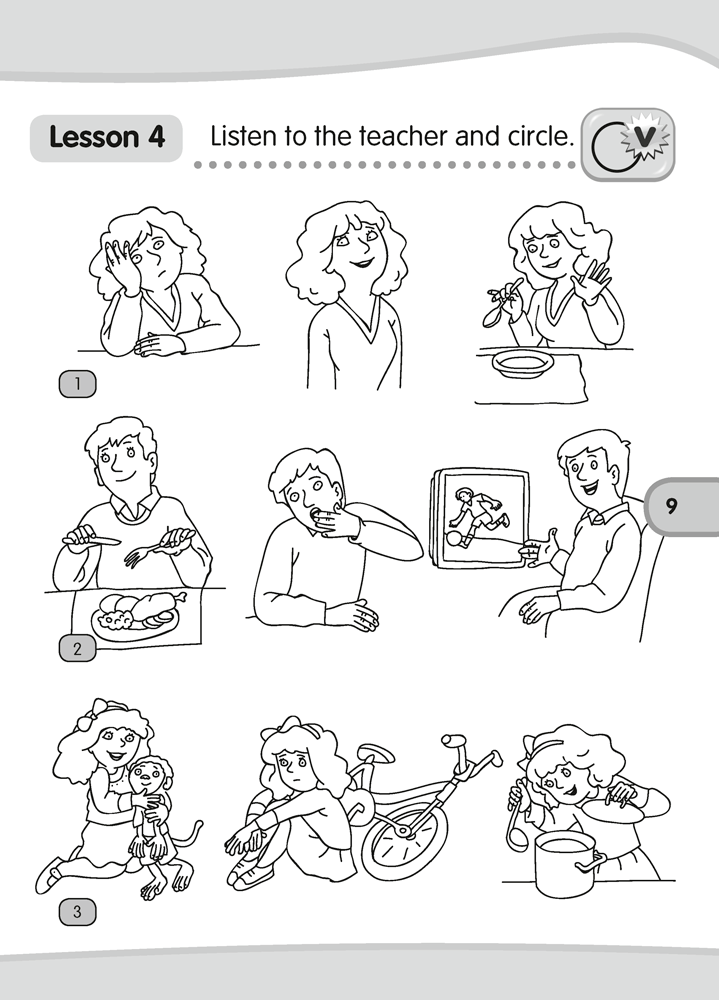 Lesson 4 Listen to the teacher and circle.

V

1

2

9

3