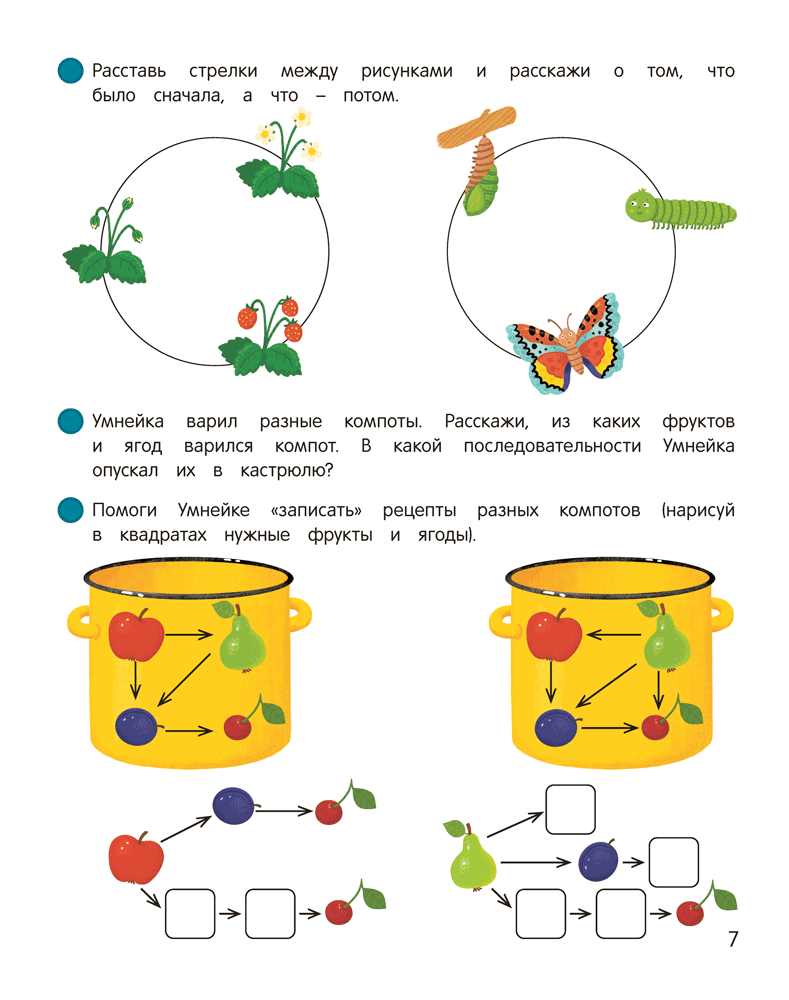 Расставь стрелки между рисунками и расскажи о том, что было сначала, а что – потом.

Умнейка варил разные компоты. Расскажи, из каких фруктов и ягод варился компот. В какой последовательности Умнейка опускал их в кастрюлю?

Помоги Умнейке «записать» рецепты разных компотов (нарисуй в квадратах нужные фрукты и ягоды).

7