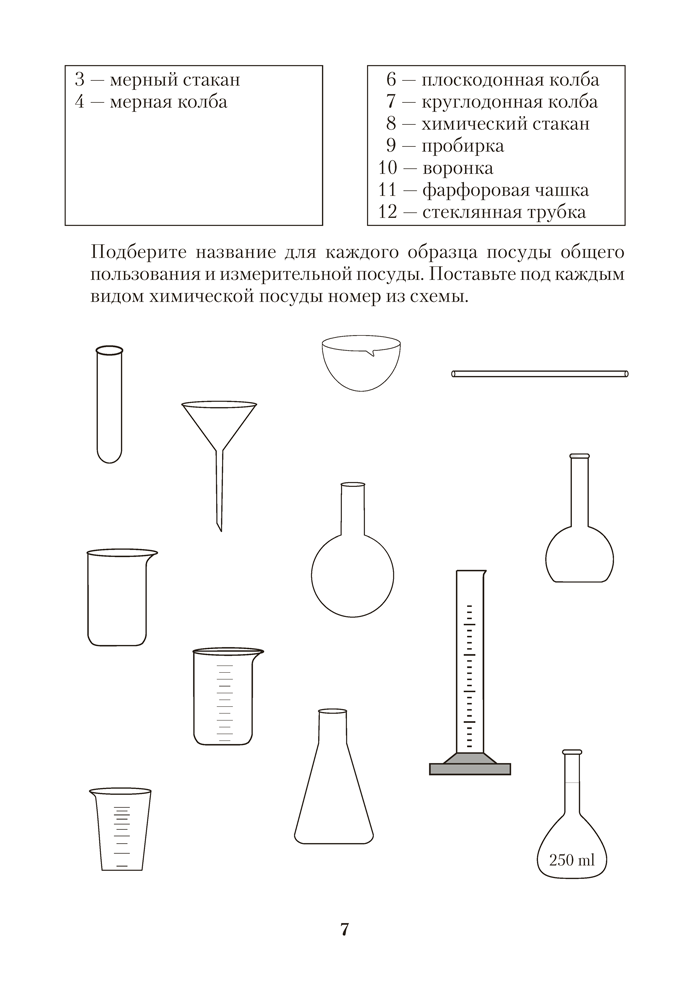 3 — мерный стакан
4 — мерная колба

6 — плоскодонная колба
7 — круглодонная колба
8 — химический стакан
9 — пробирка
10 — воронка
11 — фарфоровая чашка
12 — стеклянная трубка

Подберите название для каждого образца посуды общего пользования и измерительной посуды. Поставьте под каждым видом химической посуды номер из схемы.

250 ml

7