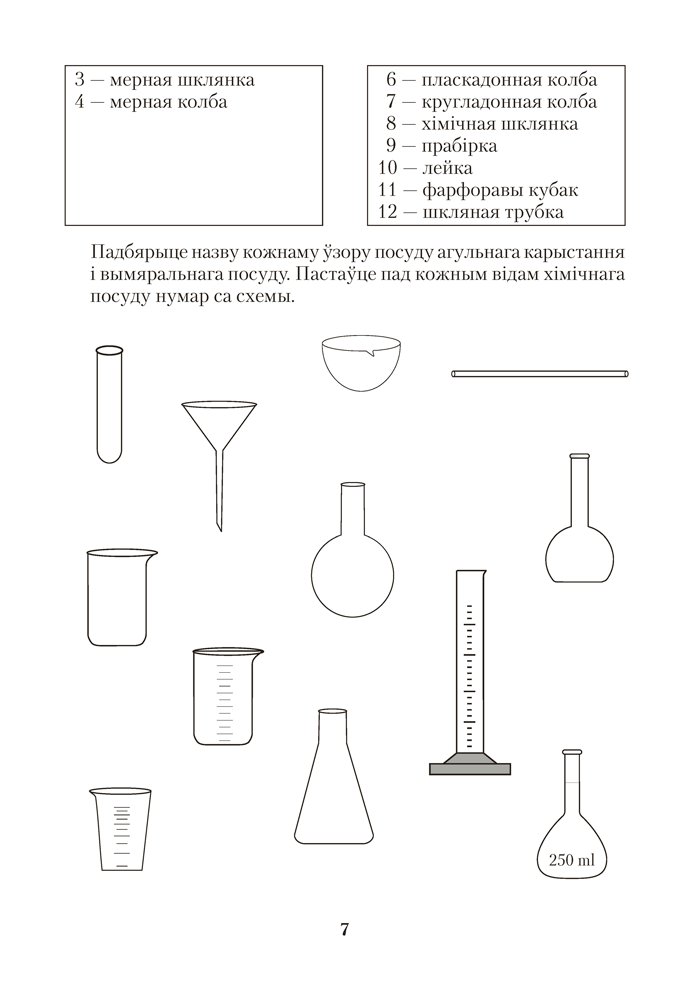 3 — мерная шклянка
4 — мерная колба

6 — пласкадонная колба
7 — кругладонная колба
8 — хімічная шклянка
9 — прабірка
10 — лейка
11 — фарфоравы кубак
12 — шкляная трубка

Падбярыце назву кожнаму ўзору посуду агульнага карыстання і вымяральнага посуду. Пастаўце пад кожным відам хімічнага посуду нумар са схемы.

250 ml

7