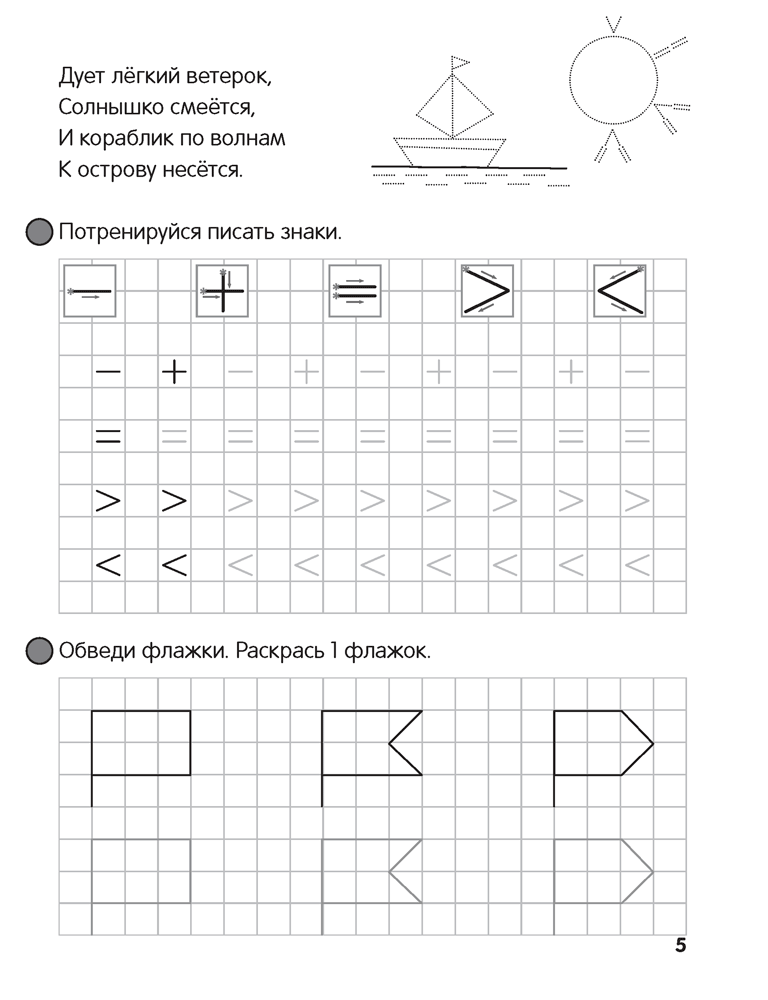 Дует лёгкий ветерок,
Солнышко смеётся,
И кораблик по волнам
К острову несётся.

Потренируйся писать знаки.

$-$ $+$ $=$ $>$ $<$

$-$ $+$ $-$ $+$ $-$ $+$ $-$ $+$ $-$

$=$ $=$ $=$ $=$ $=$ $=$ $=$ $=$ $=$

$>$ $>$ $>$ $>$ $>$ $>$ $>$ $>$ $>$

$<$ $<$ $<$ $<$ $<$ $<$ $<$ $<$ $<$

Обведи флажки. Раскрась 1 флажок.

5