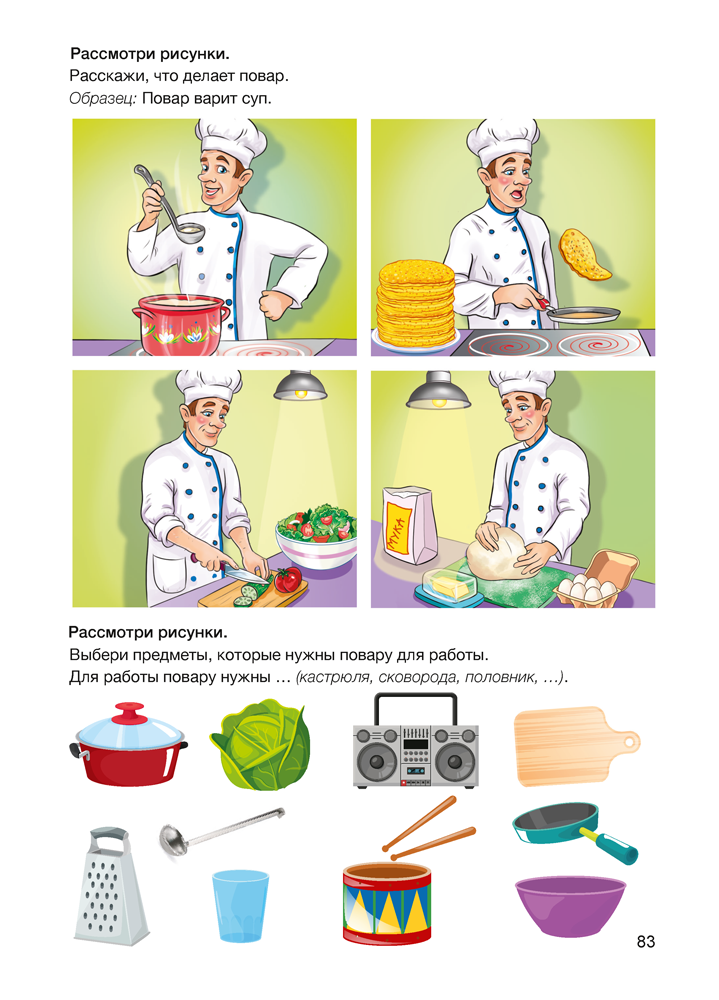 Рассмотри рисунки.
Расскажи, что делает повар.
Образец: Повар варит суп.

МУКА

Рассмотри рисунки.
Выбери предметы, которые нужны повару для работы.
Для работы повару нужны … (кастрюля, сковорода, половник, …).

83