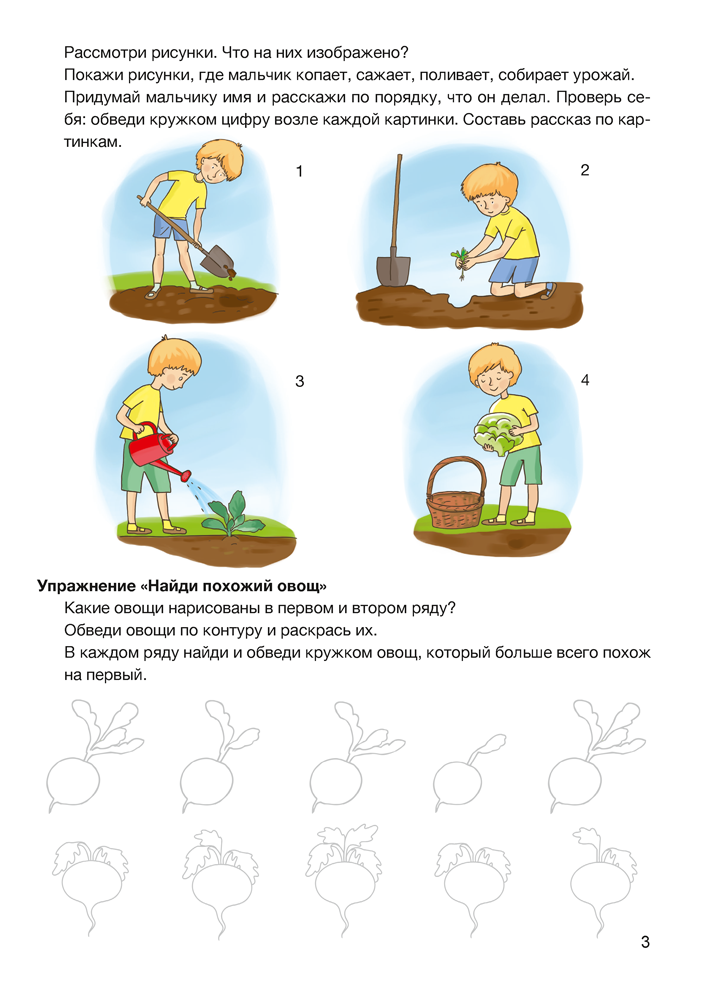 Рассмотри рисунки. Что на них изображено?
Покажи рисунки, где мальчик копает, сажает, поливает, собирает урожай.
Придумай мальчику имя и расскажи по порядку, что он делал. Проверь себя: обведи кружком цифру возле каждой картинки. Составь рассказ по картинкам.

1

2

3

4

Упражнение «Найди похожий овощ»
Какие овощи нарисованы в первом и втором ряду?
Обведи овощи по контуру и раскрась их.
В каждом ряду найди и обведи кружком овощ, который больше всего похож на первый.

3