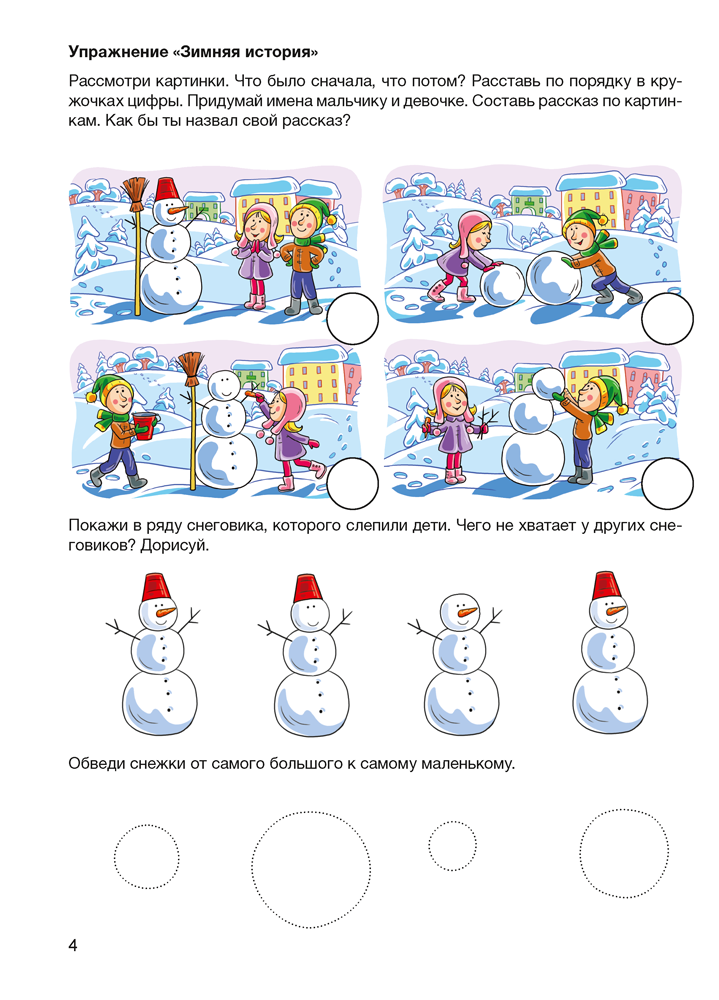 **Упражнение «Зимняя история»**

Рассмотри картинки. Что было сначала, что потом? Расставь по порядку в кружочках цифры. Придумай имена мальчику и девочке. Составь рассказ по картинкам. Как бы ты назвал свой рассказ?

Покажи в ряду снеговика, которого слепили дети. Чего не хватает у других снеговиков? Дорисуй.

Обведи снежки от самого большого к самому маленькому.

4