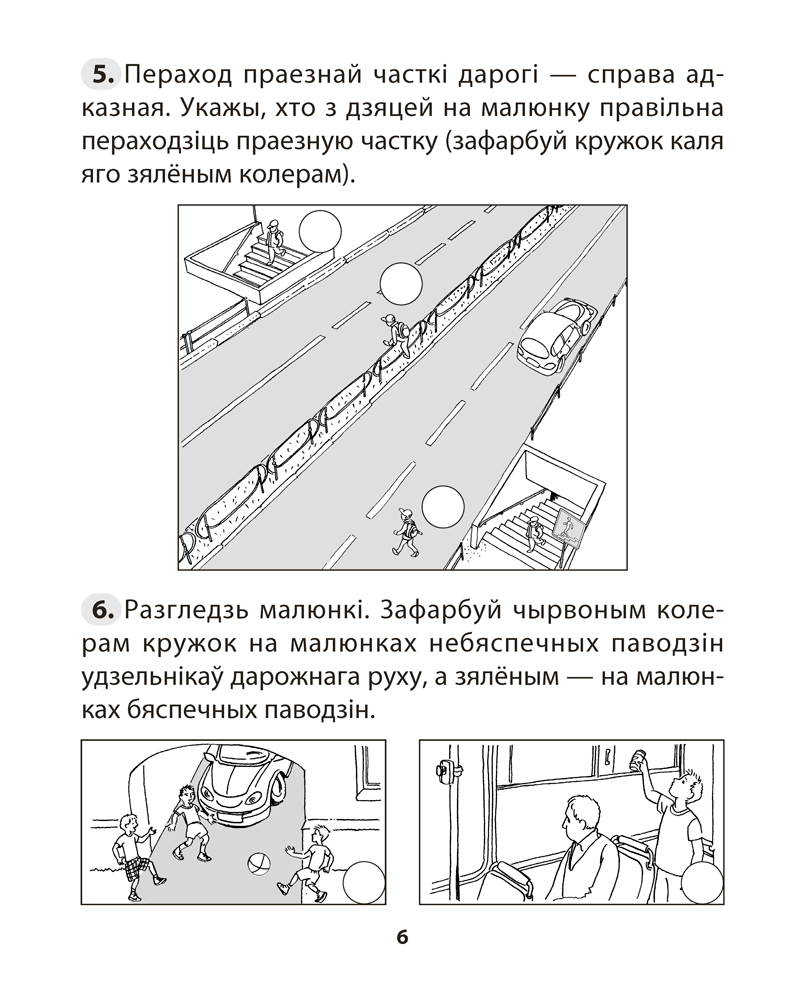 **5.** Пераход праезнай часткі дарогі — справа адказная. Укажы, хто з дзяцей на малюнку правільна пераходзіць праезную частку (зафарбуй кружок каля яго зялёным колерам).

**6.** Разгледзь малюнкі. Зафарбуй чырвоным колерам кружок на малюнках небяспечных паводзін удзельнікаў дарожнага руху, а зялёным — на малюнках бяспечных паводзін.

6