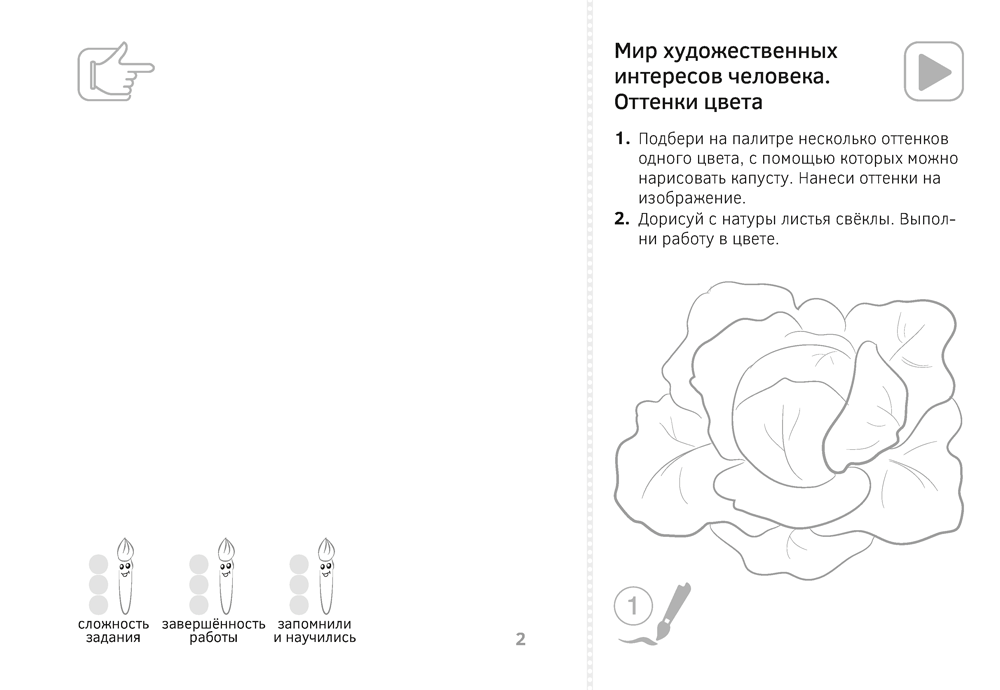 сложность задания

завершённость работы

запомнили и научились

2

Мир художественных интересов человека. Оттенки цвета

**1.** Подбери на палитре несколько оттенков одного цвета, с помощью которых можно нарисовать капусту. Нанеси оттенки на изображение.

**2.** Дорисуй с натуры листья свёклы. Выполни работу в цвете.

1