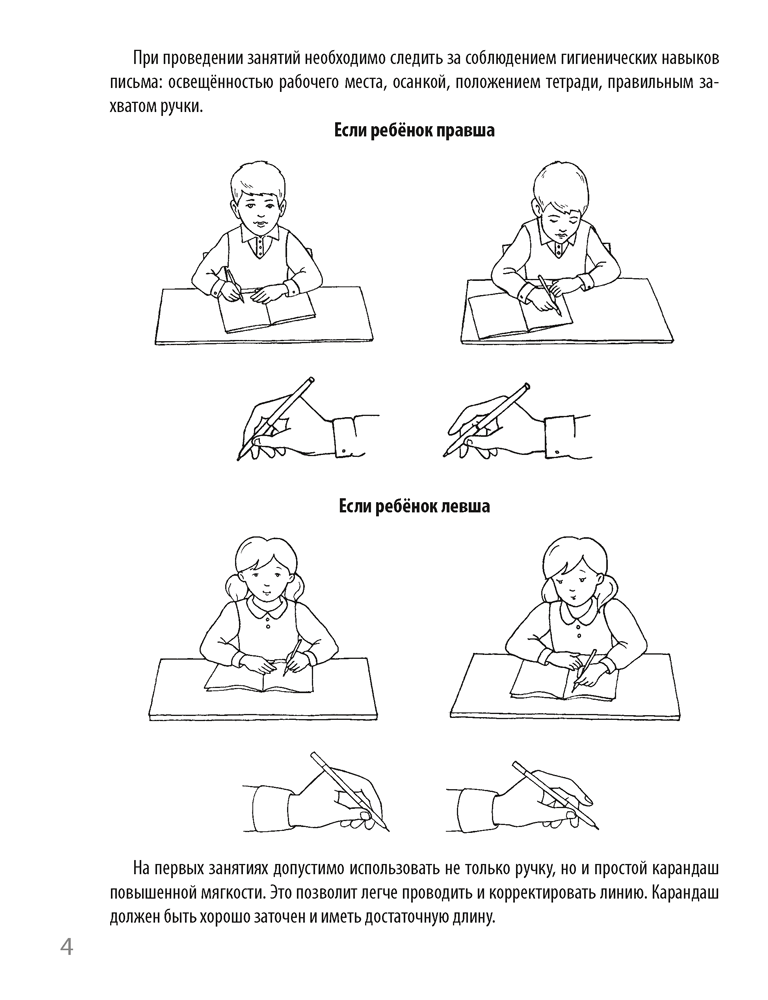 При проведении занятий необходимо следить за соблюдением гигиенических навыков письма: освещённостью рабочего места, осанкой, положением тетради, правильным захватом ручки.

Если ребёнок правша

Если ребёнок левша

На первых занятиях допустимо использовать не только ручку, но и простой карандаш повышенной мягкости. Это позволит легче проводить и корректировать линию. Карандаш должен быть хорошо заточен и иметь достаточную длину.

4