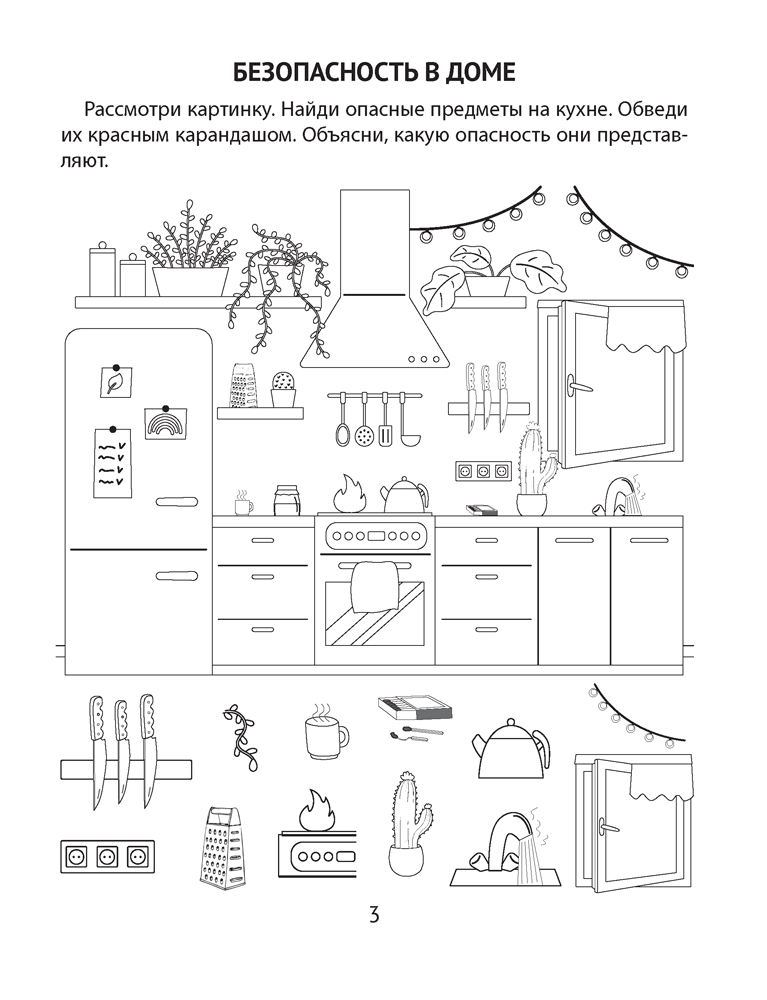 БЕЗОПАСНОСТЬ В ДОМЕ

Рассмотри картинку. Найди опасные предметы на кухне. Обведи их красным карандашом. Объясни, какую опасность они представляют.

3