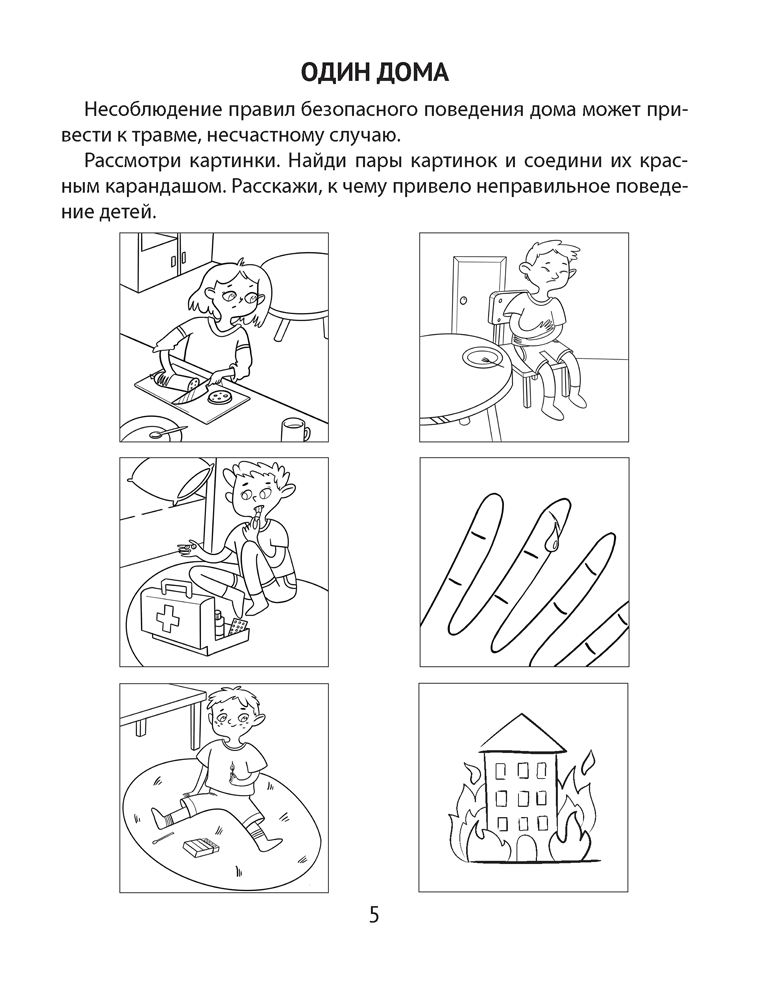 ОДИН ДОМА

Несоблюдение правил безопасного поведения дома может привести к травме, несчастному случаю.

Рассмотри картинки. Найди пары картинок и соедини их красным карандашом. Расскажи, к чему привело неправильное поведение детей.

5