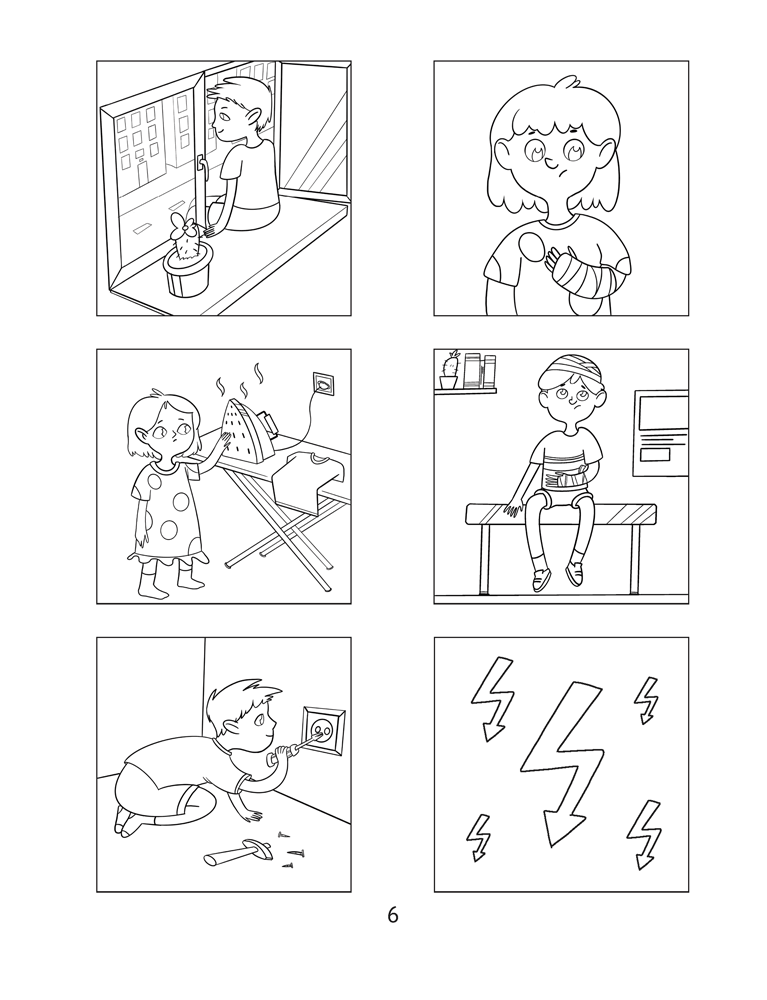 6