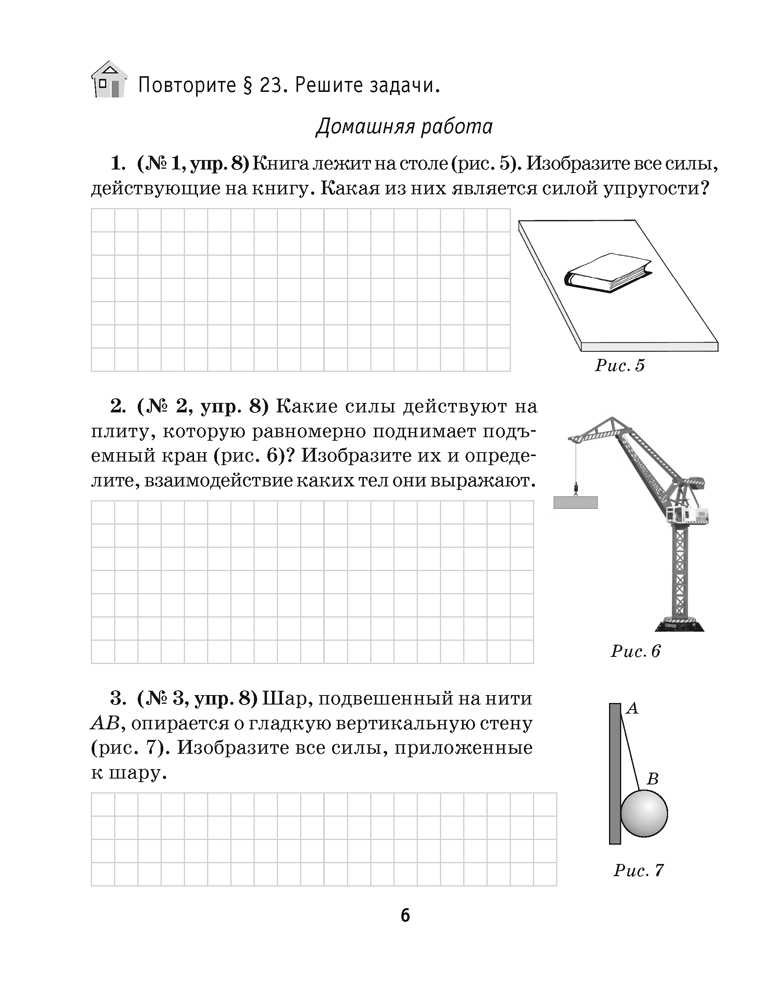 Повторите § 23. Решите задачи.

Домашняя работа

1. (№ 1, упр. 8) Книга лежит на столе (рис. 5). Изобразите все силы, действующие на книгу. Какая из них является силой упругости?

Рис. 5

2. (№ 2, упр. 8) Какие силы действуют на плиту, которую равномерно поднимает подъемный кран (рис. 6)? Изобразите их и определите, взаимодействие каких тел они выражают.

Рис. 6

3. (№ 3, упр. 8) Шар, подвешенный на нити $AB$, опирается о гладкую вертикальную стену (рис. 7). Изобразите все силы, приложенные к шару.

$A$

$B$

Рис. 7

6