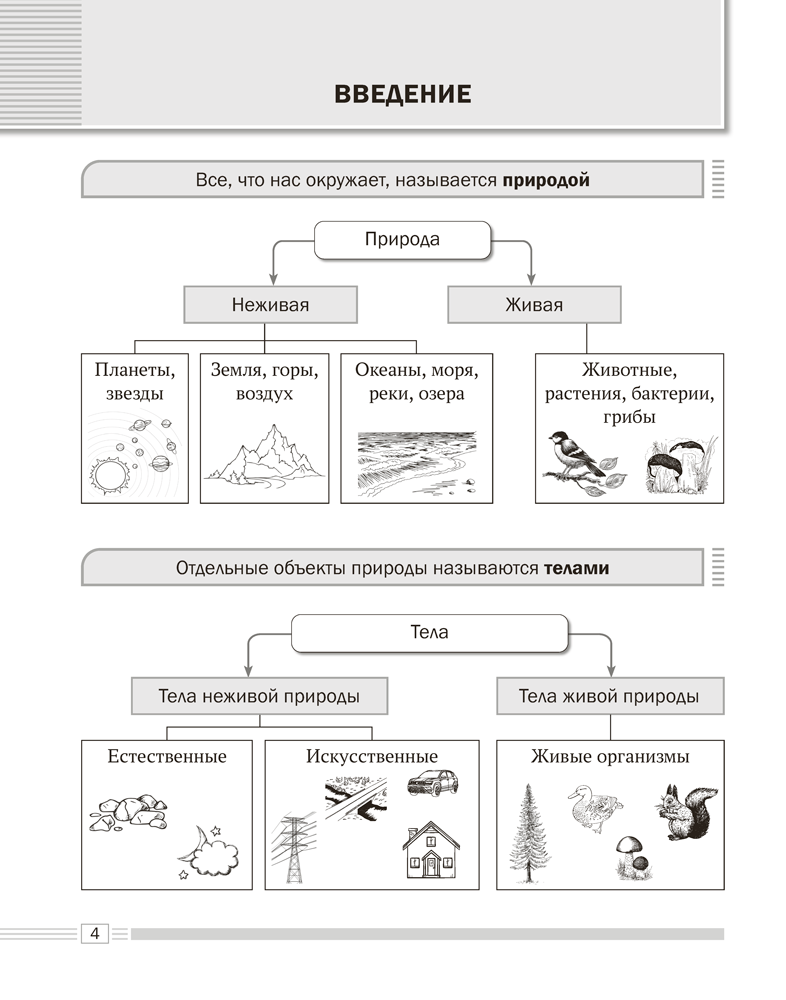 ВВЕДЕНИЕ

Все, что нас окружает, называется **природой**

Природа

Неживая

Живая

Планеты, звезды

Земля, горы, воздух

Океаны, моря, реки, озера

Животные, растения, бактерии, грибы

Отдельные объекты природы называются **телами**

Тела

Тела неживой природы

Тела живой природы

Естественные

Искусственные

Живые организмы

4