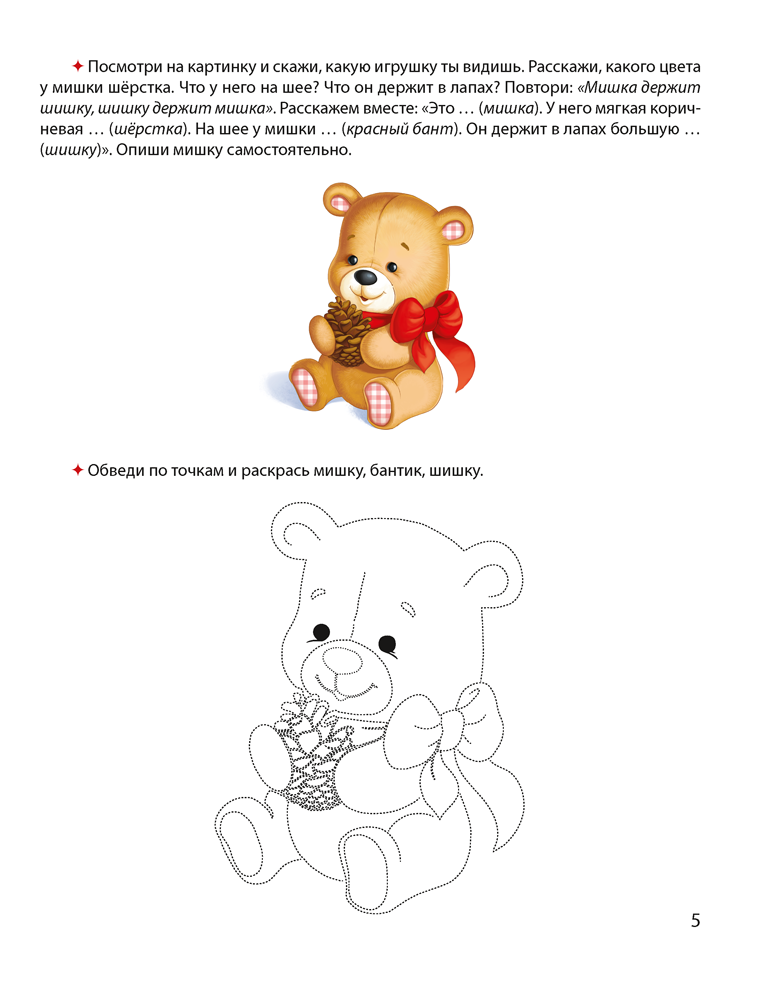 ✦ Посмотри на картинку и скажи, какую игрушку ты видишь. Расскажи, какого цвета у мишки шёрстка. Что у него на шее? Что он держит в лапах? Повтори: «Мишка держит шишку, шишку держит мишка». Расскажем вместе: «Это … (мишка). У него мягкая коричневая … (шёрстка). На шее у мишки … (красный бант). Он держит в лапах большую … (шишку)». Опиши мишку самостоятельно.

✦ Обведи по точкам и раскрась мишку, бантик, шишку.

5