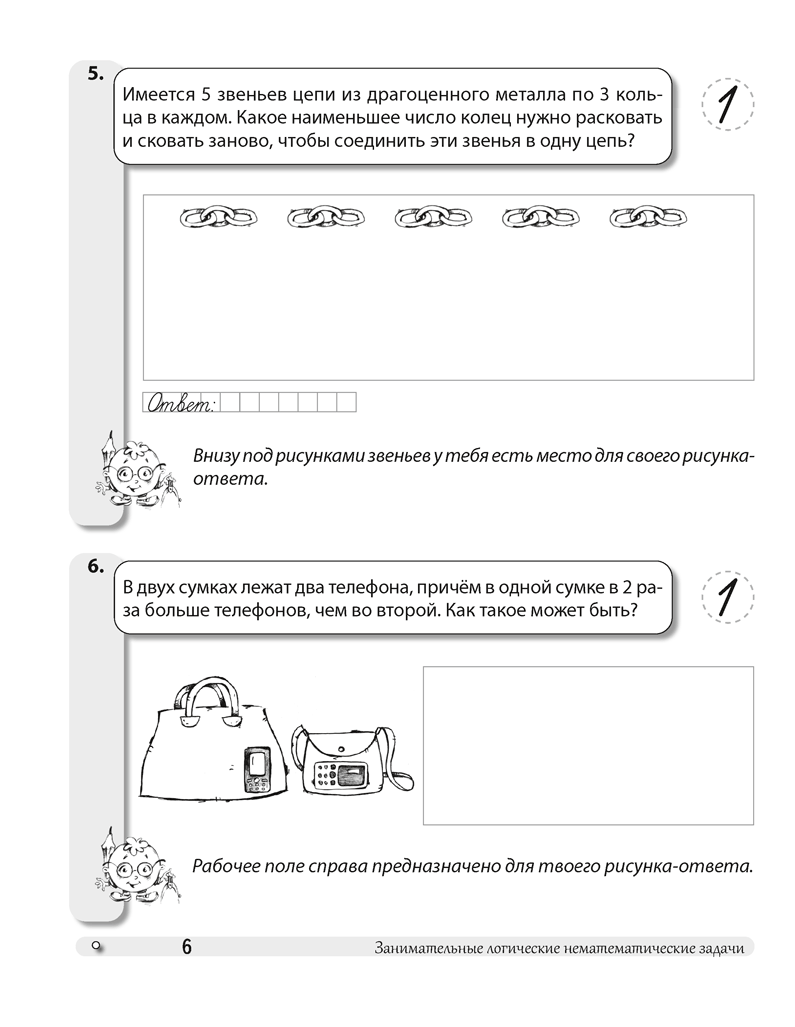 5.

Имеется 5 звеньев цепи из драгоценного металла по 3 кольца в каждом. Какое наименьшее число колец нужно расковать и сковать заново, чтобы соединить эти звенья в одну цепь?

1

Ответ:

Внизу под рисунками звеньев у тебя есть место для своего рисунка-ответа.

6.

В двух сумках лежат два телефона, причём в одной сумке в 2 раза больше телефонов, чем во второй. Как такое может быть?

1

Рабочее поле справа предназначено для твоего рисунка-ответа.

6

Занимательные логические нематематические задачи