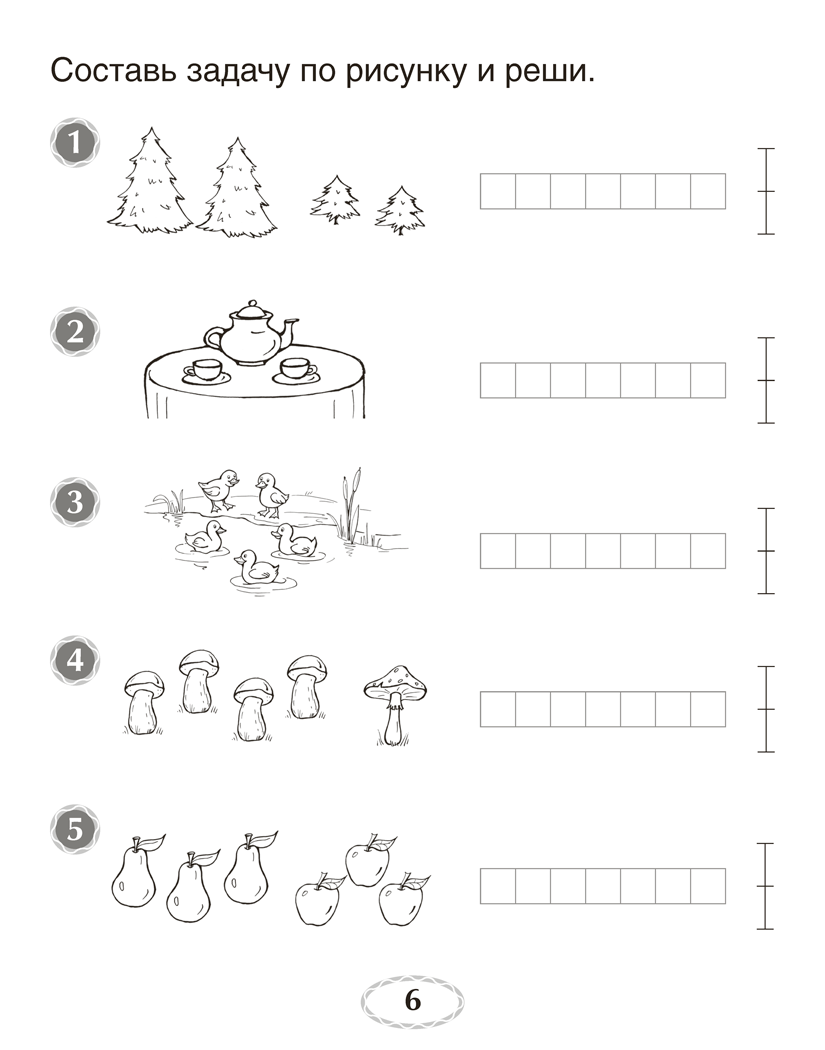 Составь задачу по рисунку и реши.

1

2

3

4

5

6