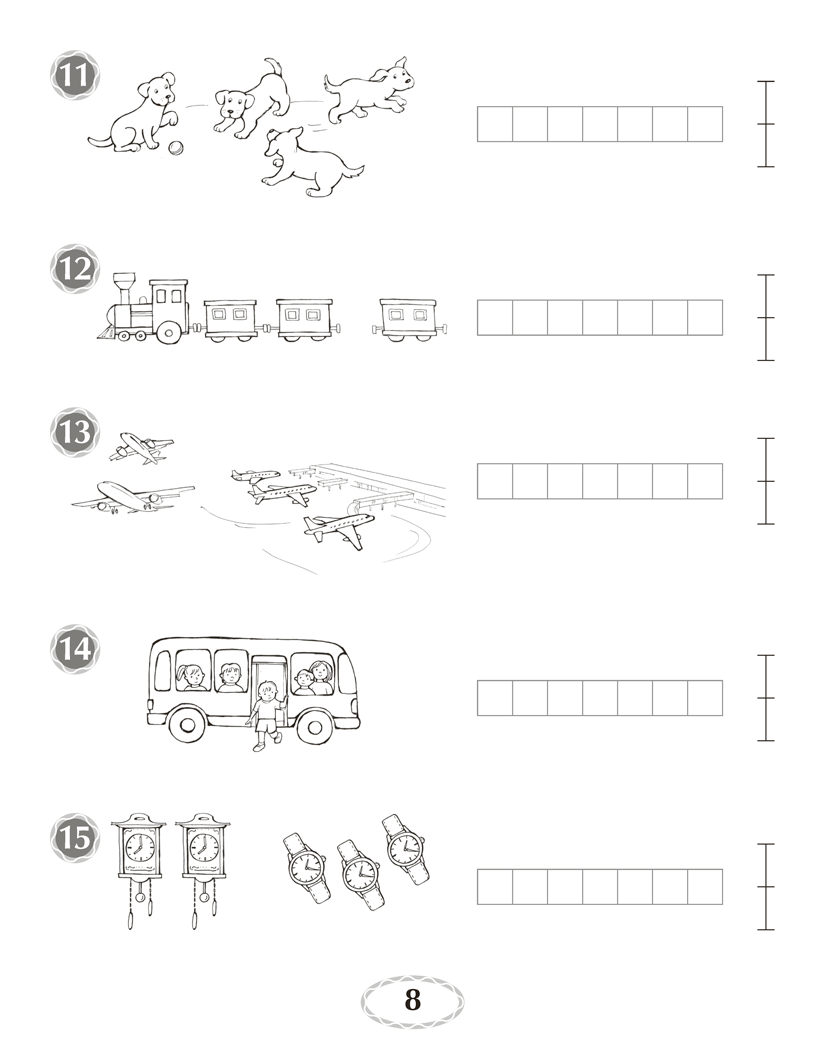 11

12

13

14

15

8