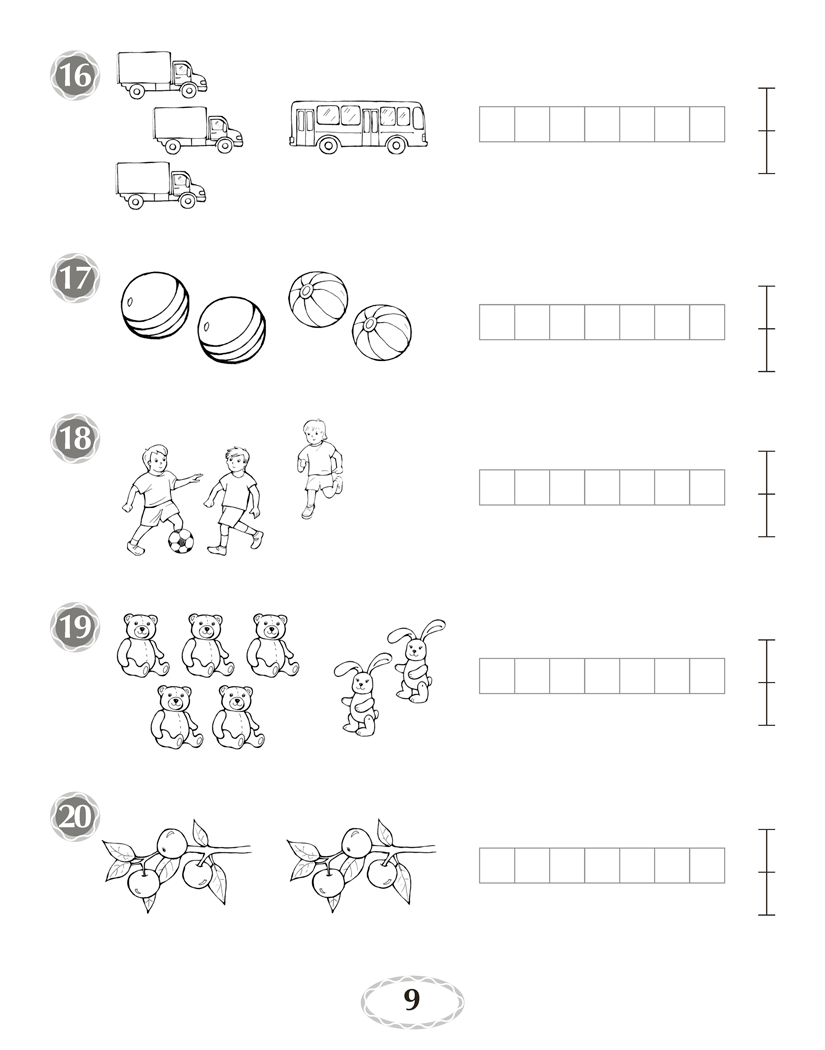 16

17

18

19

20

9