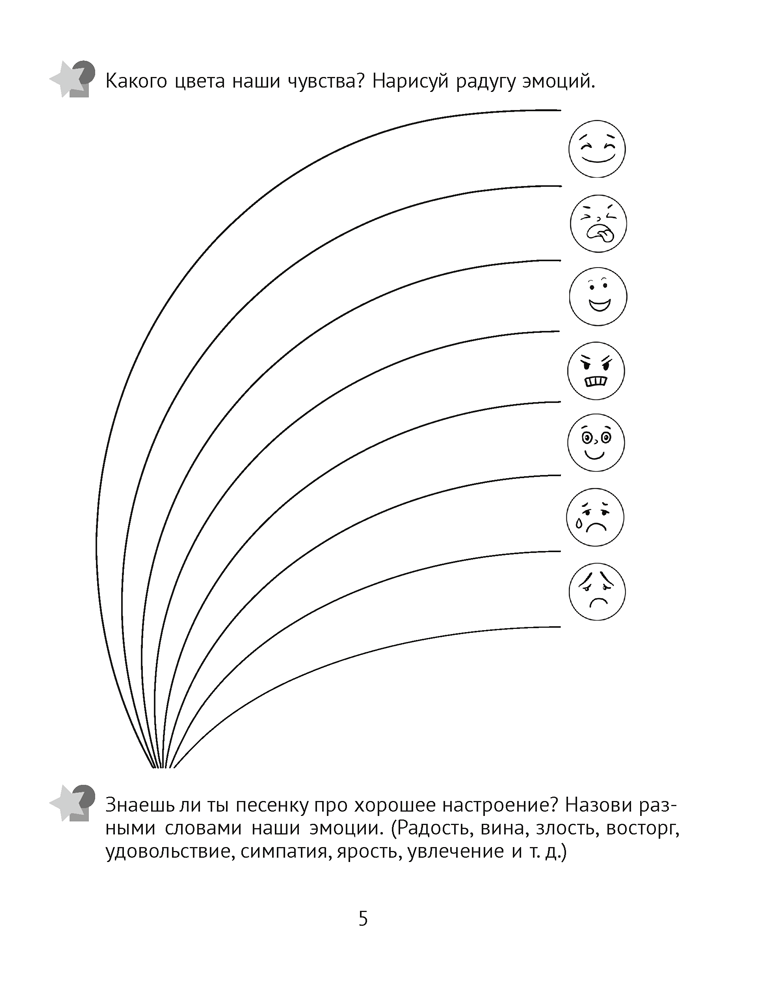 Какого цвета наши чувства? Нарисуй радугу эмоций.

Знаешь ли ты песенку про хорошее настроение? Назови разными словами наши эмоции. (Радость, вина, злость, восторг, удовольствие, симпатия, ярость, увлечение и т. д.)

5