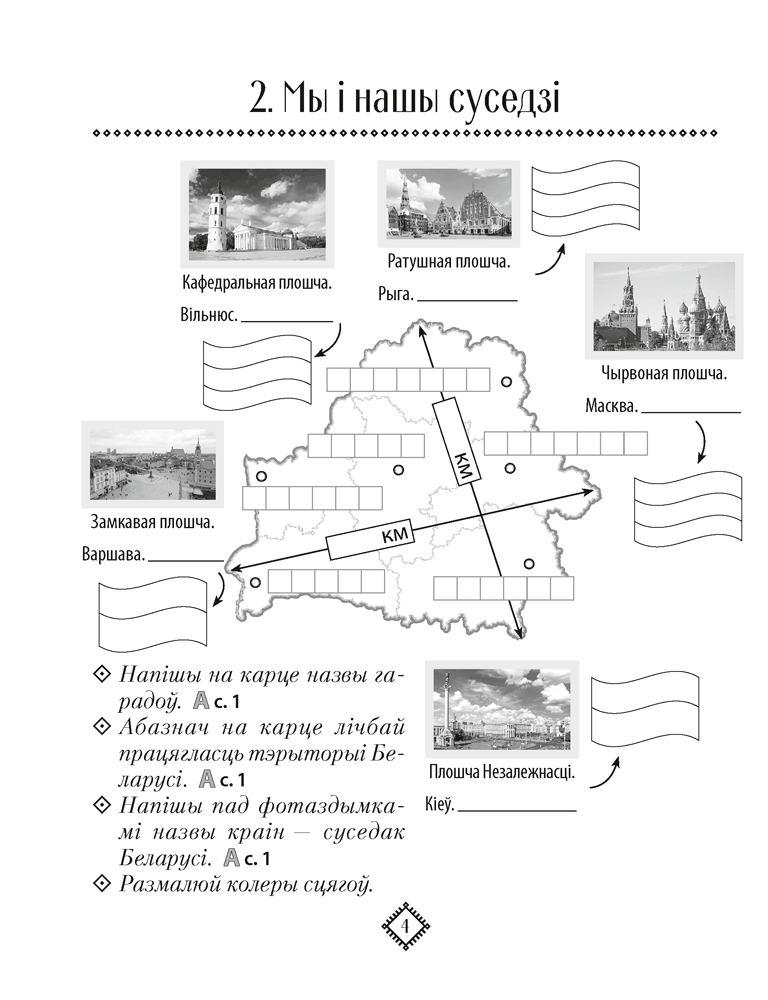 2. Мы і нашы суседзі

Кафедральная плошча.
Вільнюс. ____________

Ратушная плошча.
Рыга. ____________

Чырвоная плошча.
Масква. ____________

Замкавая плошча.
Варшава. ____________

КМ

КМ

Плошча Незалежнасці.
Кіеў. ____________

Напішы на карце назвы гарадоў. А с. 1
Абазнач на карце лічбай працягласць тэрыторыі Беларусі. А с. 1
Напішы пад фотаздымкамі назвы краін — суседак Беларусі. А с. 1
Размалюй колеры сцягоў.

4