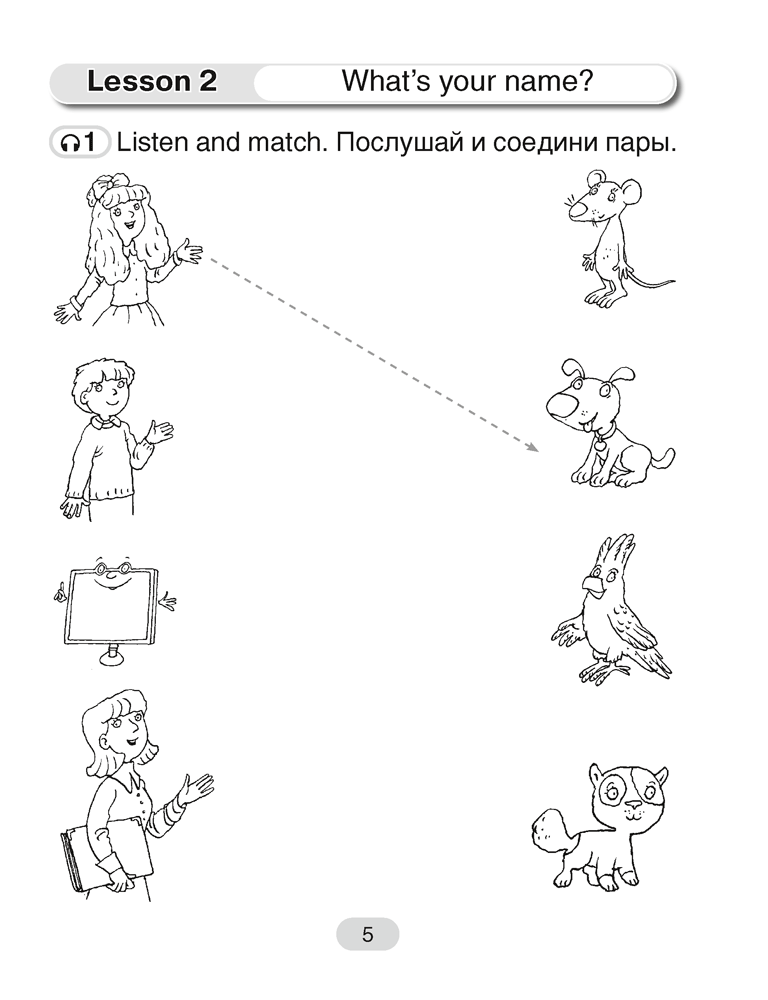 Lesson 2 What's your name?

1 Listen and match. Послушай и соедини пары.

5