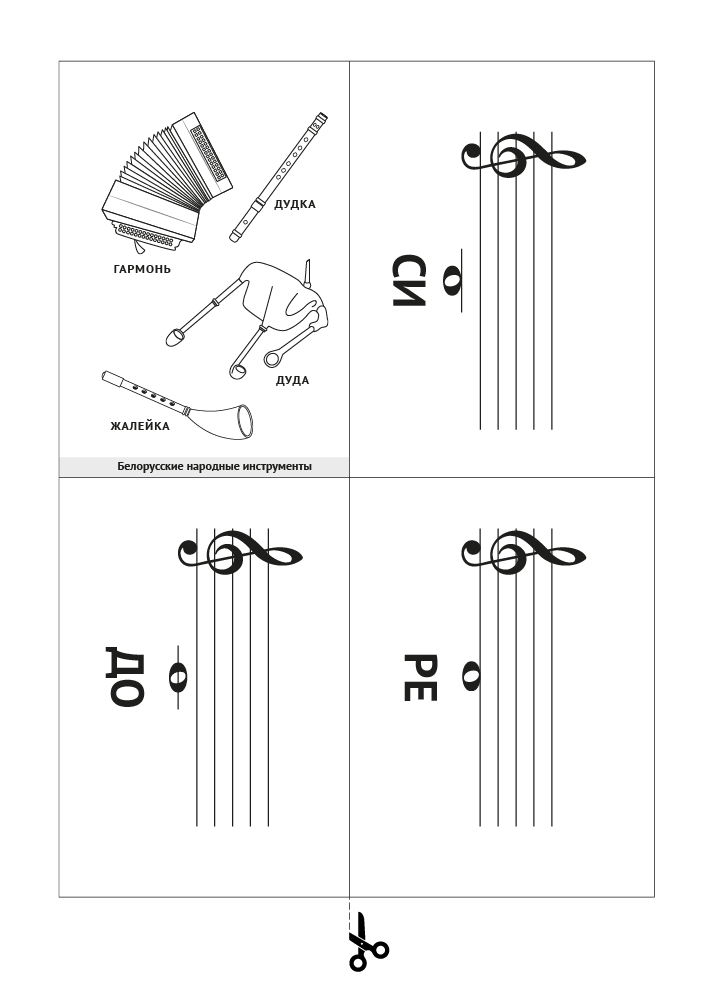 ДУДКА

ГАРМОНЬ

ДУДА

ЖАЛЕЙКА

Белорусские народные инструменты

СИ

ДО

РЕ