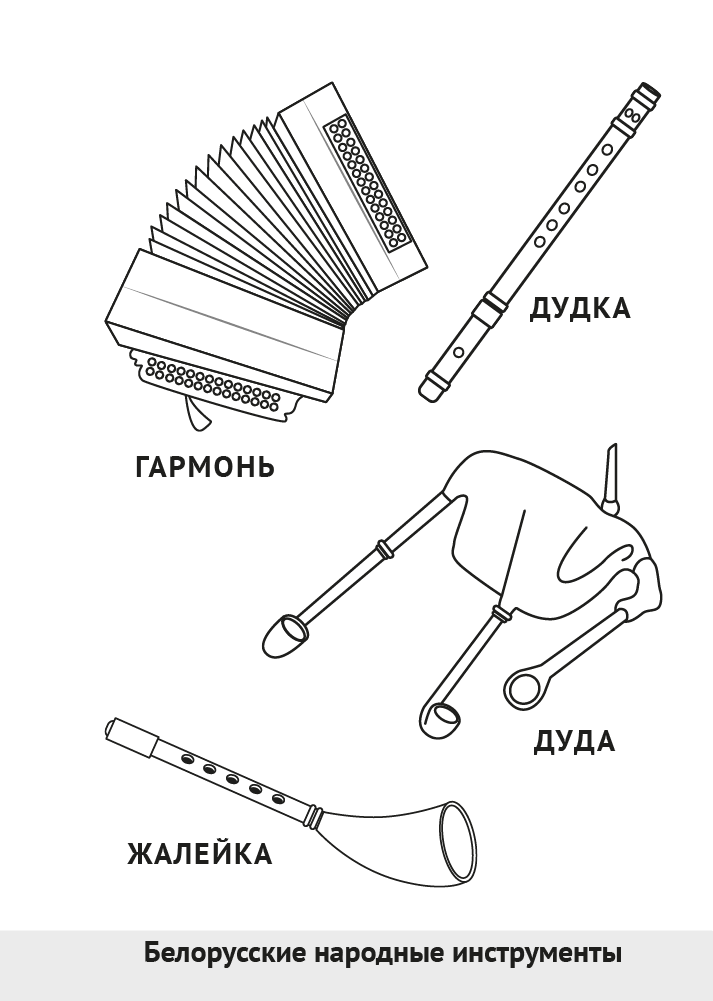 ДУДКА

ГАРМОНЬ

ДУДА

ЖАЛЕЙКА

Белорусские народные инструменты