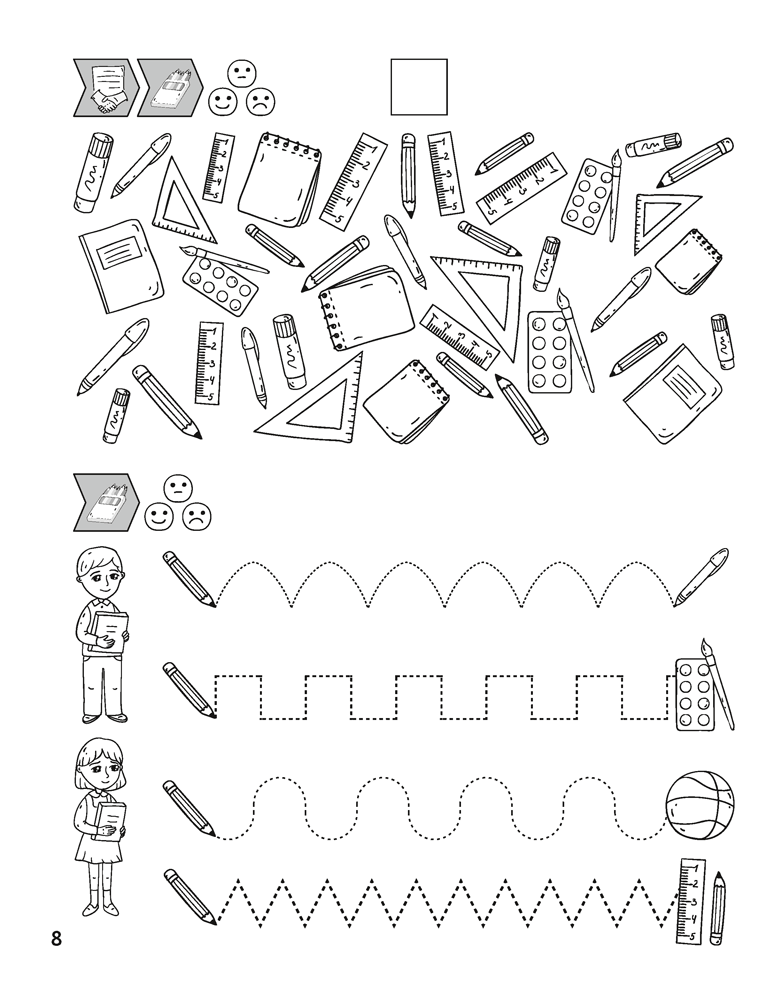 8