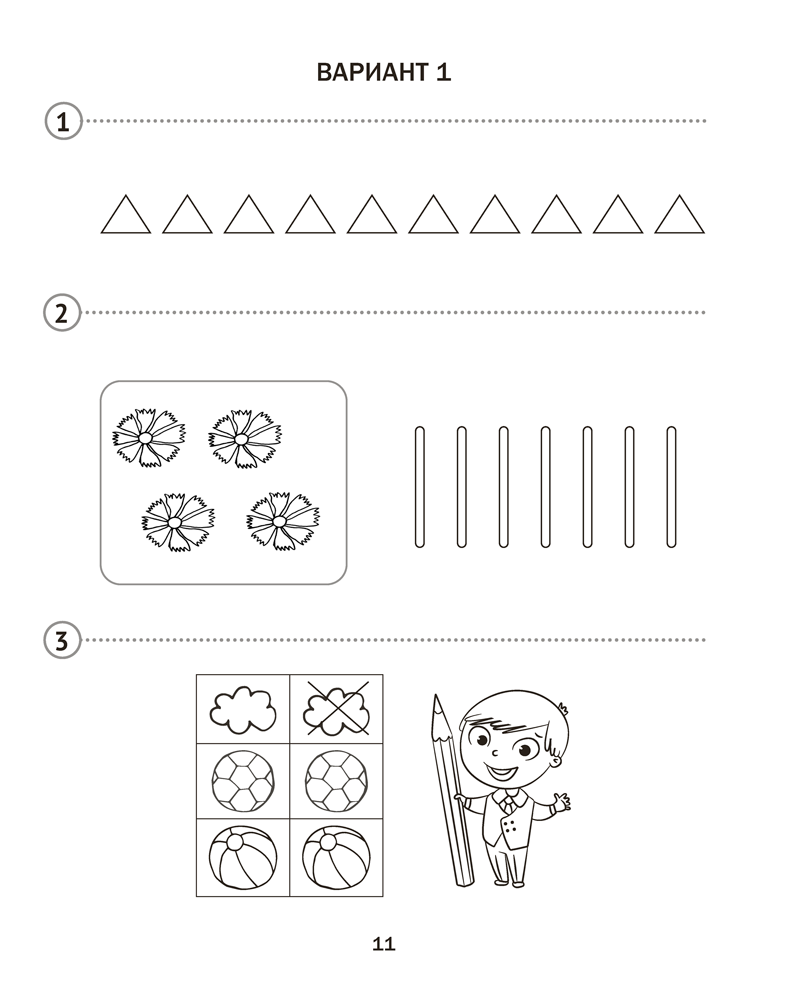 ВАРИАНТ 1

1

2

3

11