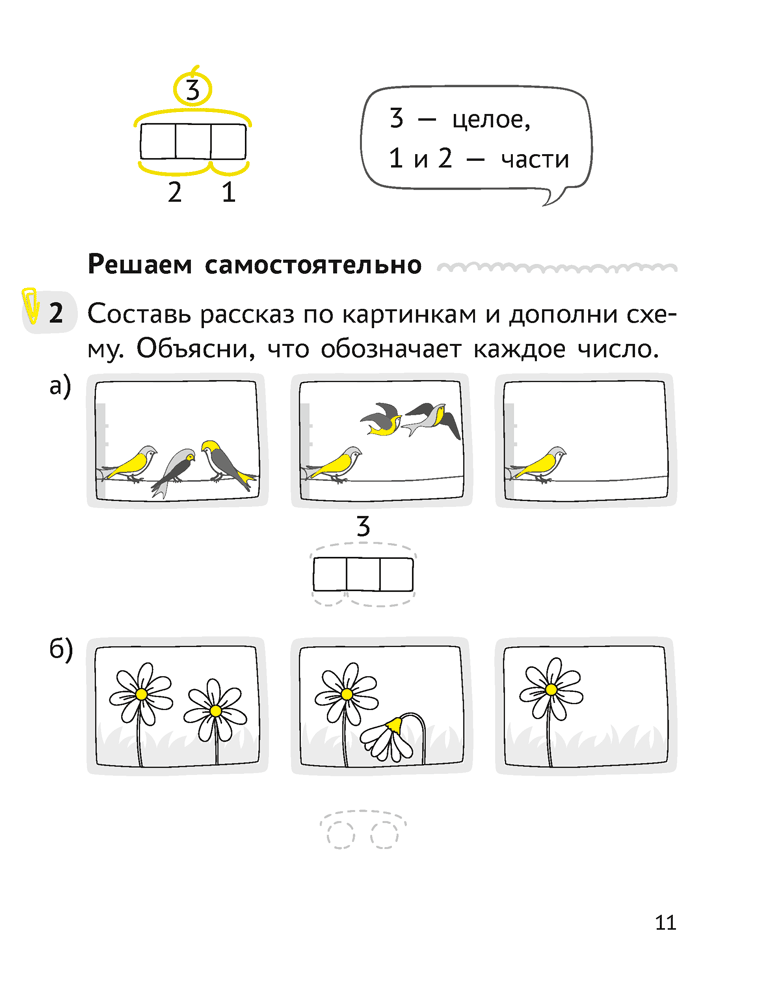 3

2 1

3 — целое,
1 и 2 — части

Решаем самостоятельно

2 Составь рассказ по картинкам и дополни схему. Объясни, что обозначает каждое число.

а)

3

б)

11