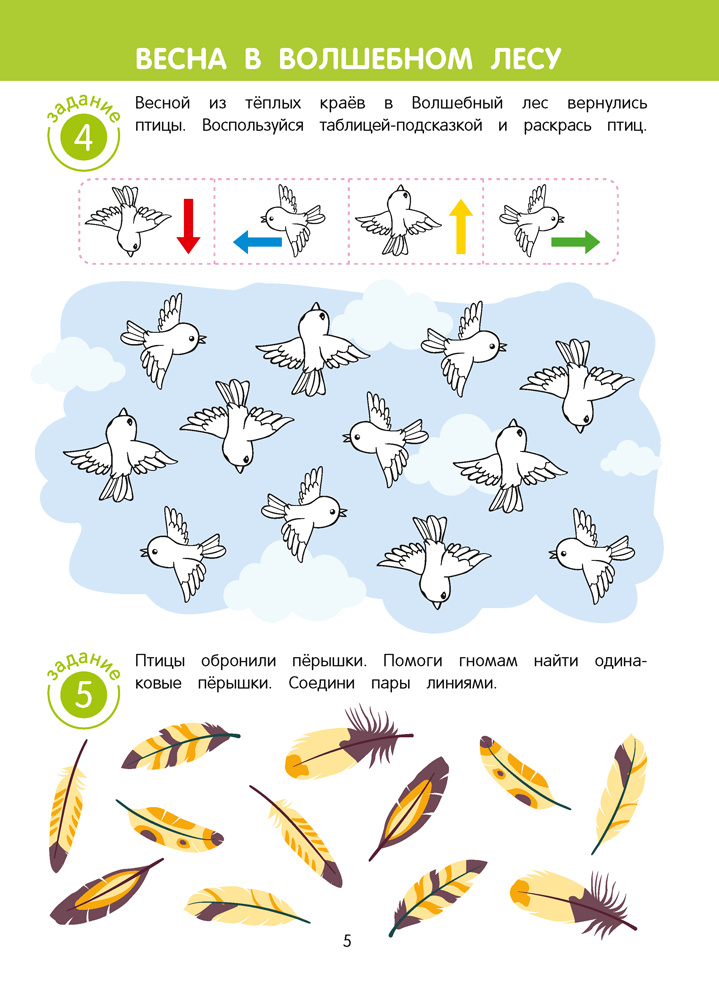 ВЕСНА В ВОЛШЕБНОМ ЛЕСУ

задание 4

Весной из тёплых краёв в Волшебный лес вернулись птицы. Воспользуйся таблицей-подсказкой и раскрась птиц.

задание 5

Птицы обронили пёрышки. Помоги гномам найти одинаковые пёрышки. Соедини пары линиями.

5