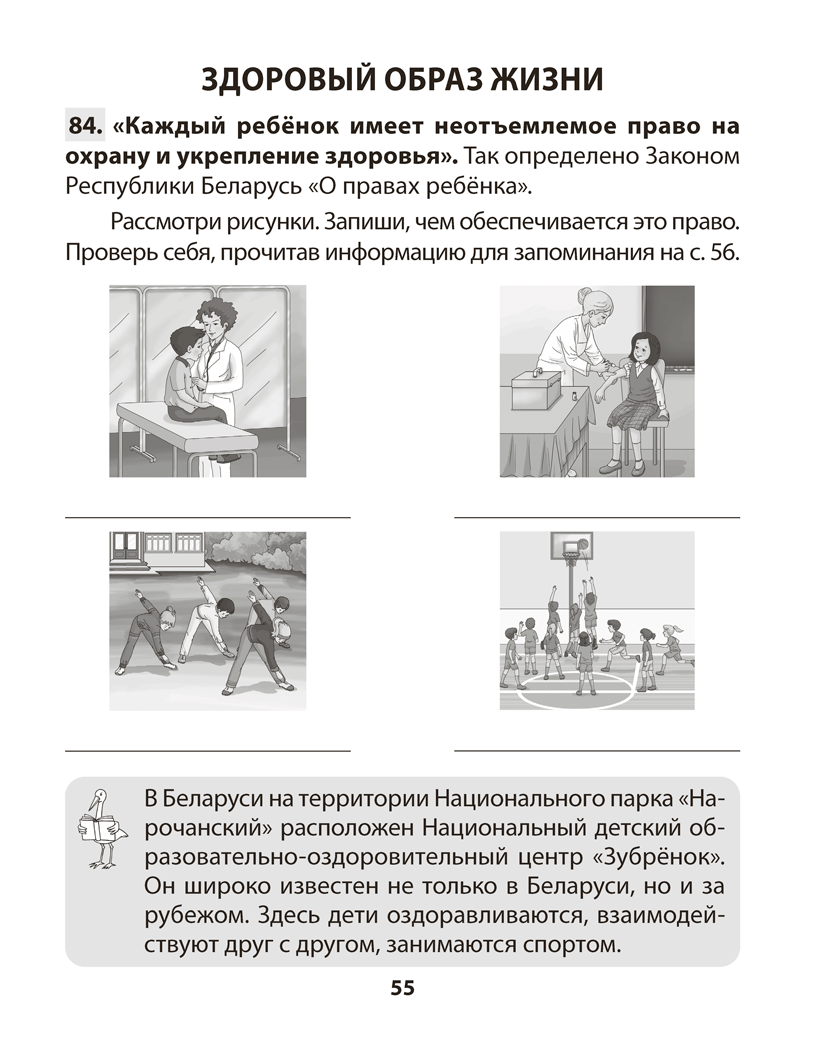 ЗДОРОВЫЙ ОБРАЗ ЖИЗНИ

84. «Каждый ребёнок имеет неотъемлемое право на охрану и укрепление здоровья». Так определено Законом Республики Беларусь «О правах ребёнка».

Рассмотри рисунки. Запиши, чем обеспечивается это право. Проверь себя, прочитав информацию для запоминания на с. 56.

В Беларуси на территории Национального парка «Нарочанский» расположен Национальный детский образовательно-оздоровительный центр «Зубрёнок». Он широко известен не только в Беларуси, но и за рубежом. Здесь дети оздоравливаются, взаимодействуют друг с другом, занимаются спортом.

55