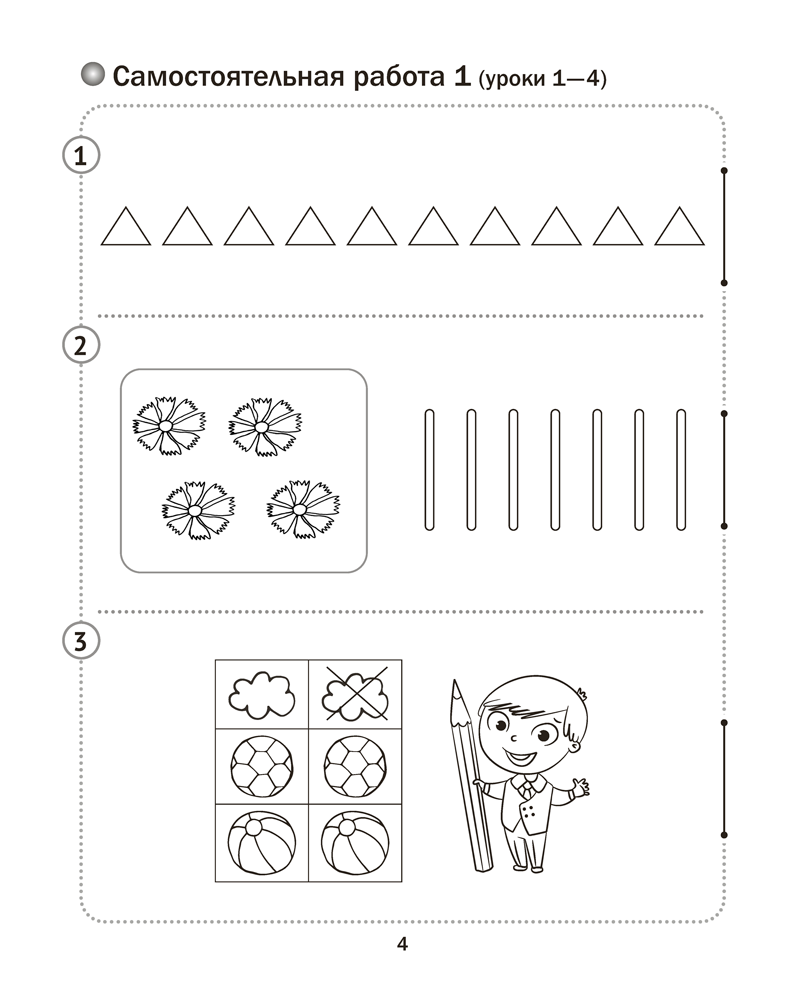 Самостоятельная работа 1 (уроки 1—4)

1

2

3

4