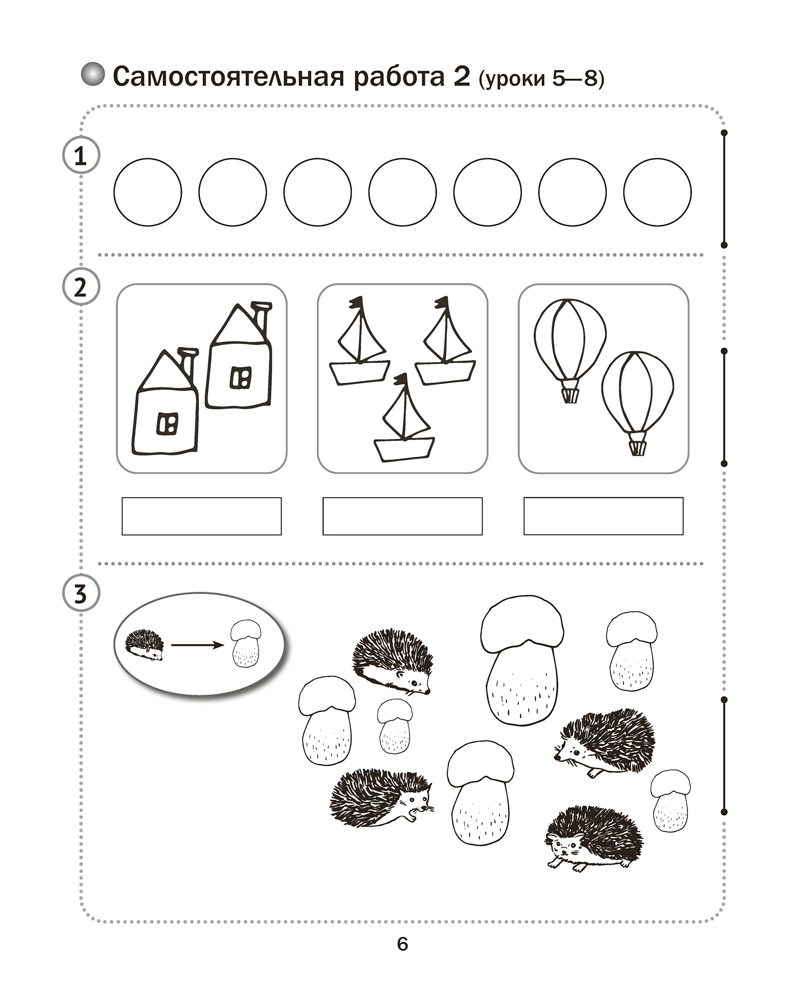 Самостоятельная работа 2 (уроки 5—8)

1

2

3

6