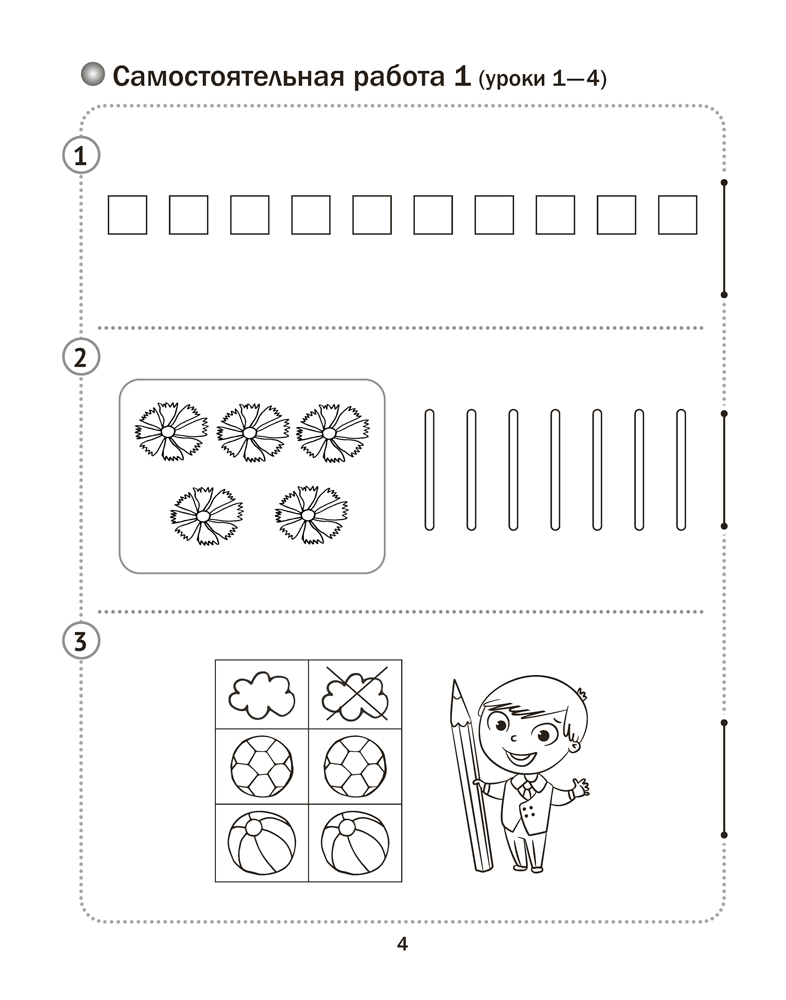 Самостоятельная работа 1 (уроки 1—4)

1

2

3

4