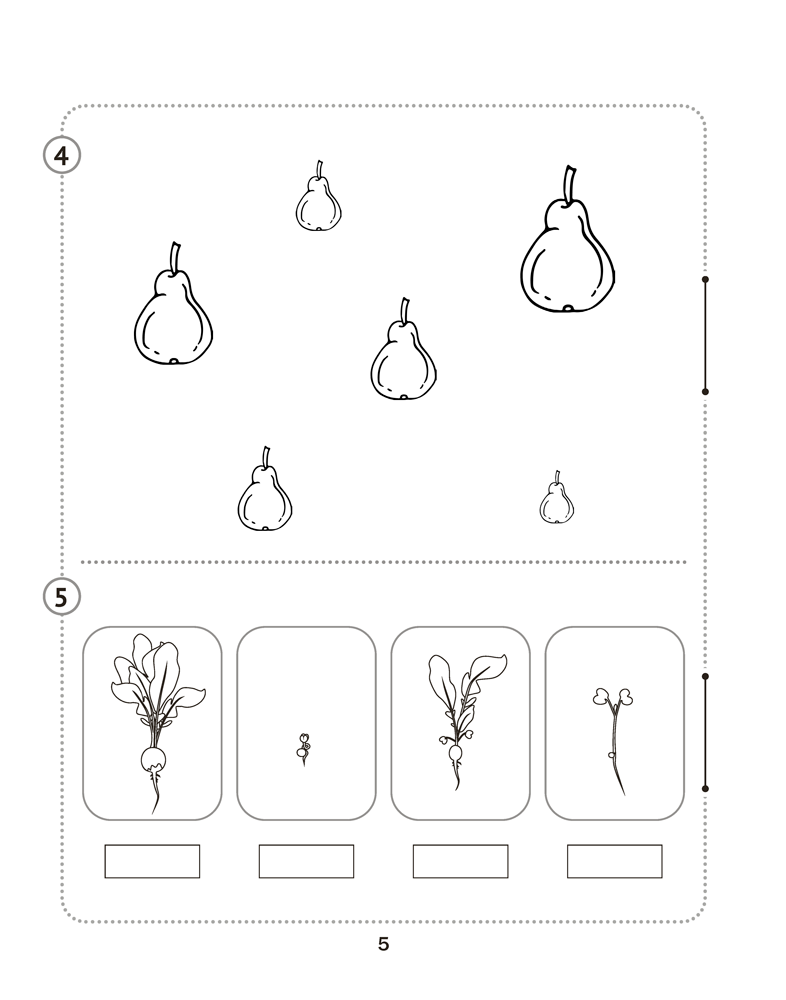 4

5

5