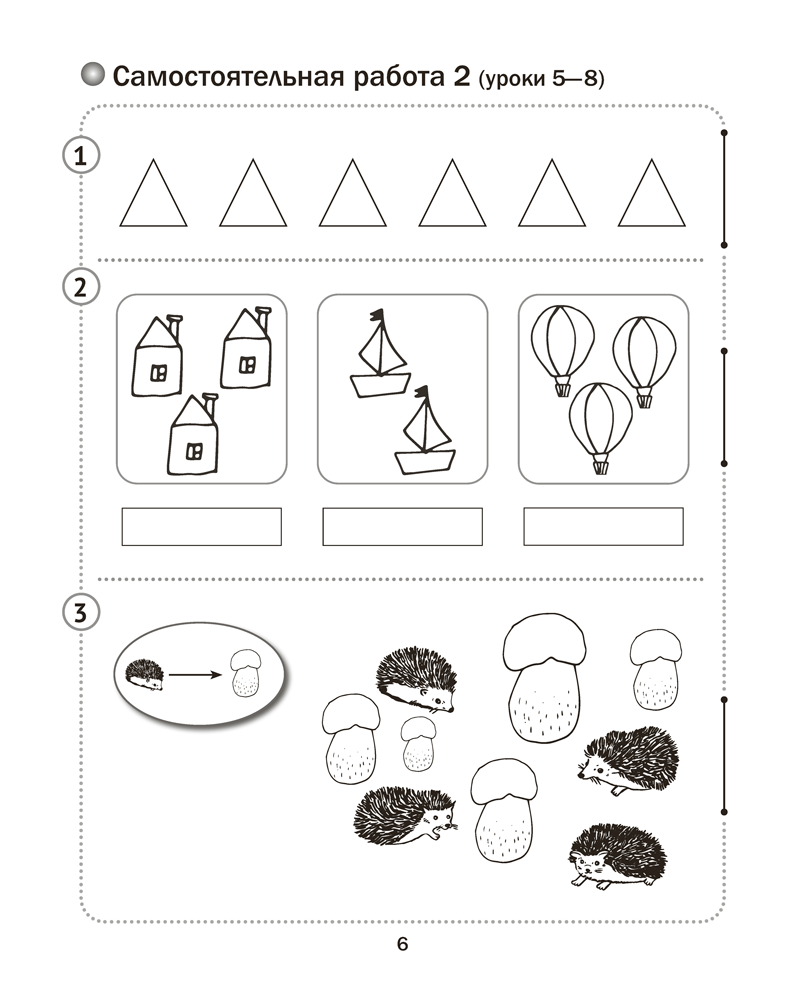 Самостоятельная работа 2 (уроки 5—8)

1

2

3

6