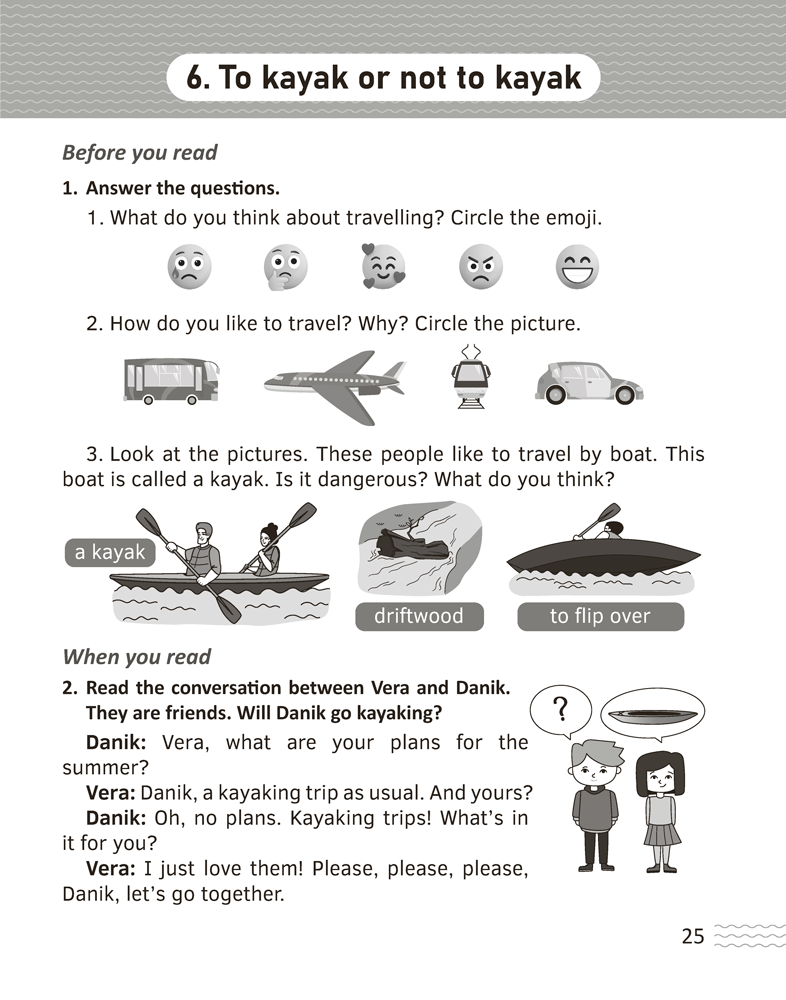 6. To kayak or not to kayak

Before you read

1. Answer the questions.

1. What do you think about travelling? Circle the emoji.

2. How do you like to travel? Why? Circle the picture.

3. Look at the pictures. These people like to travel by boat. This boat is called a kayak. Is it dangerous? What do you think?

a kayak

driftwood

to flip over

When you read

2. Read the conversation between Vera and Danik. They are friends. Will Danik go kayaking?

?

Danik: Vera, what are your plans for the summer?

Vera: Danik, a kayaking trip as usual. And yours?

Danik: Oh, no plans. Kayaking trips! What's in it for you?

Vera: I just love them! Please, please, please, Danik, let's go together.

25